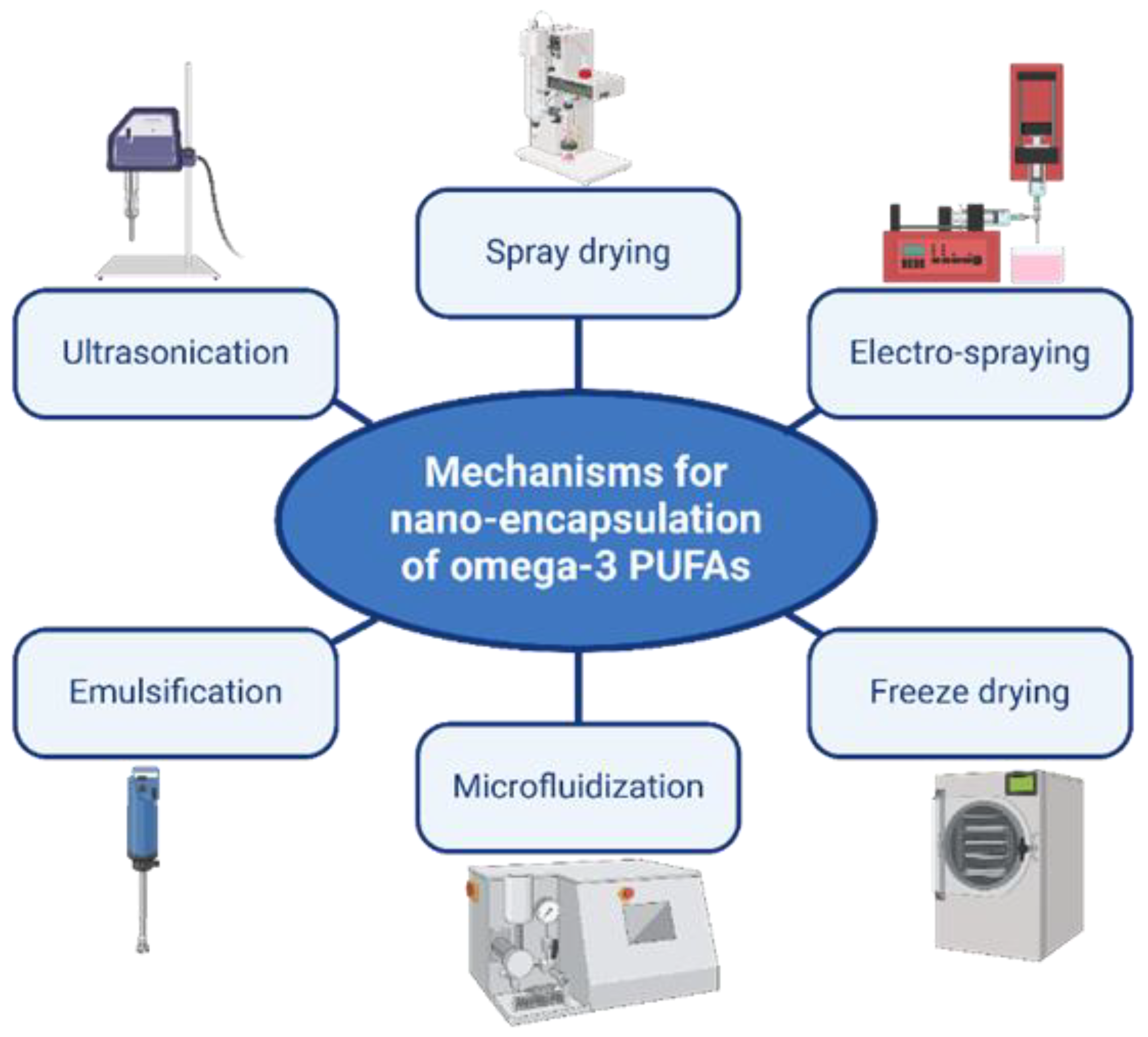 Spray drying

Ultrasonication

Electro-spraying

Mechanisms for nano-encapsulation of omega-3 PUFAs

Emulsification

Freeze drying

Microfluidization