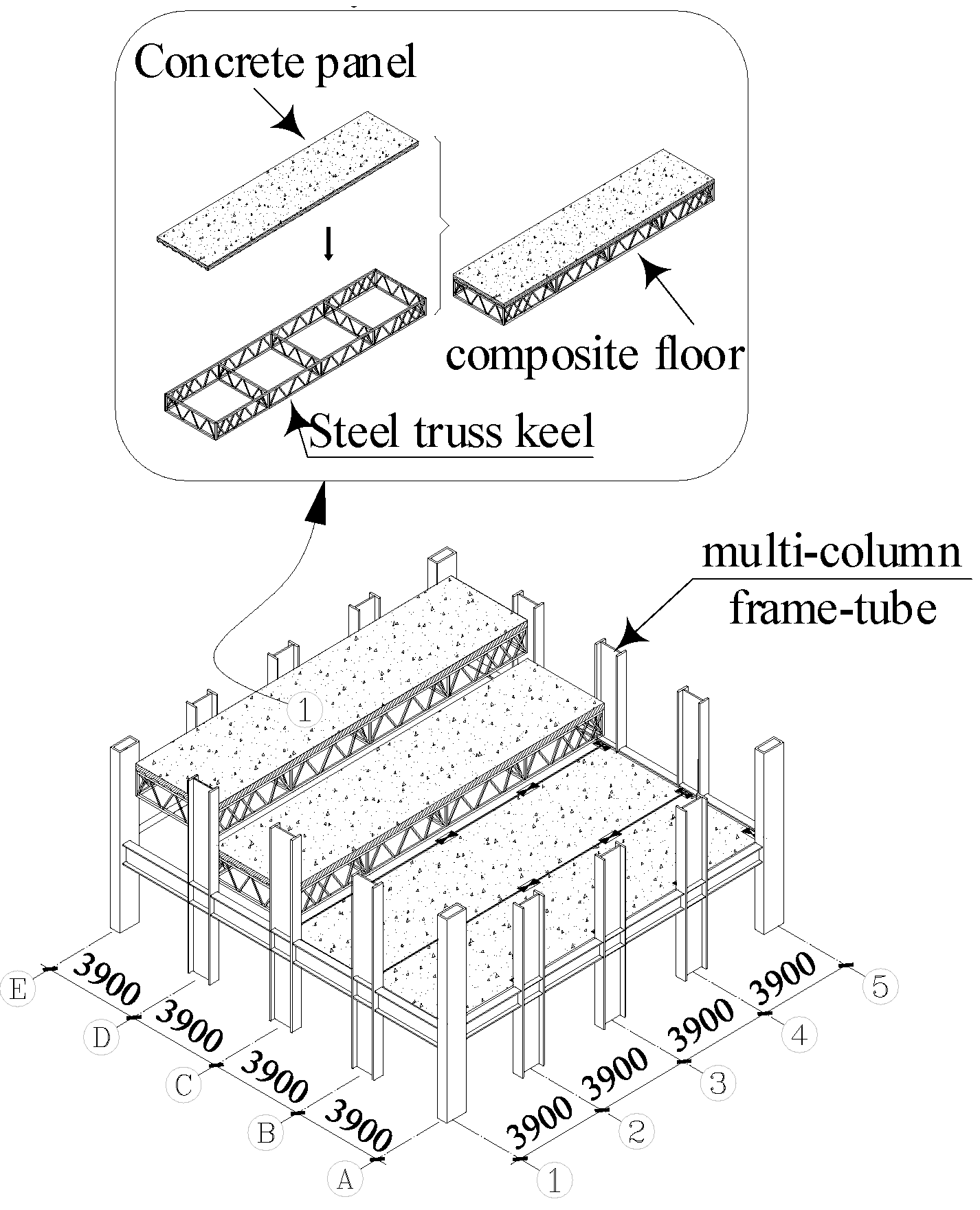 Concrete panel

composite floor

Steel truss keel

multi-column
frame-tube

1

E 3900 D 3900 C 3900 B 3900 A

3900 1 3900 2 3900 3 3900 4 5