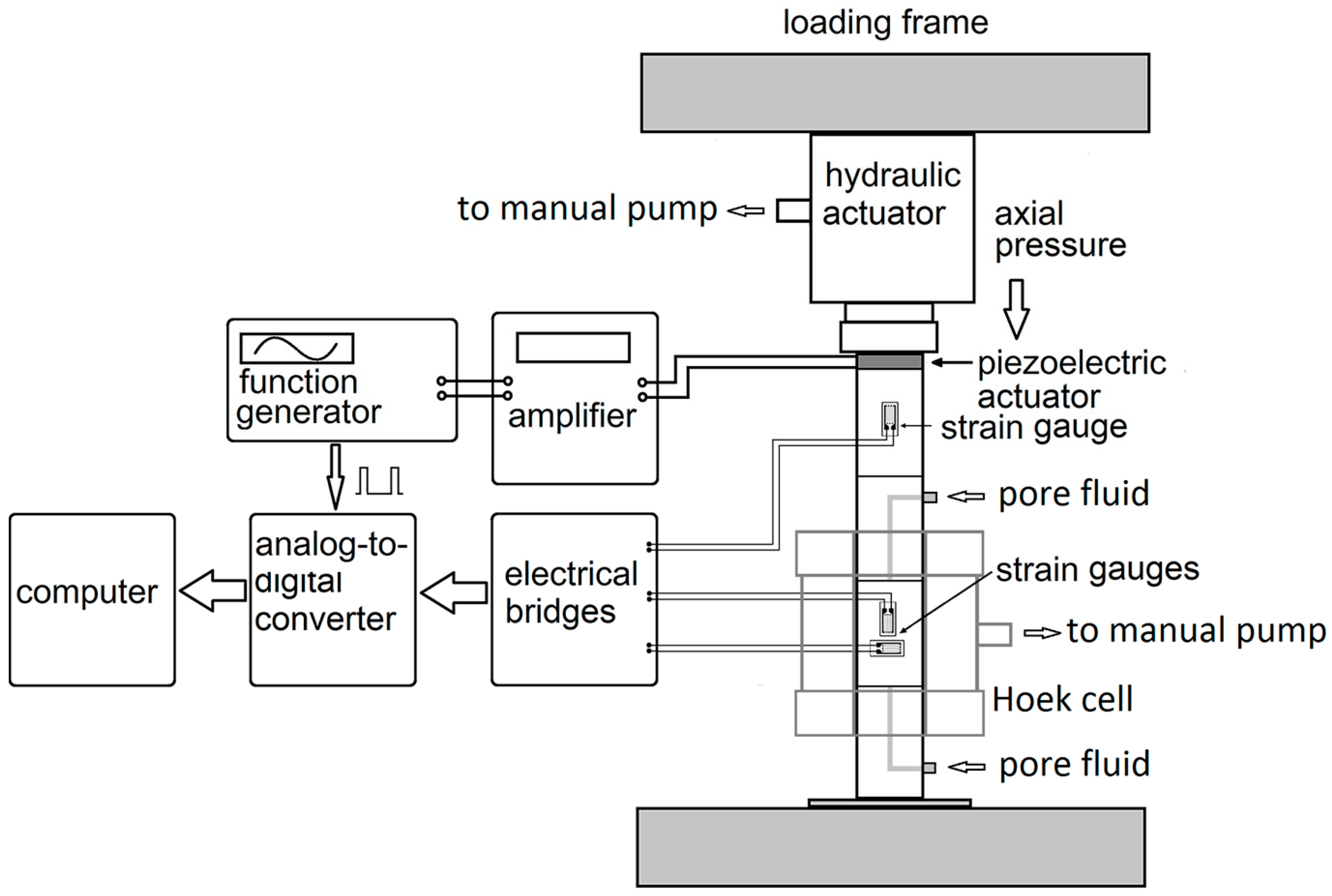 loading frame

hydraulic actuator

to manual pump

axial pressure

function generator

amplifier

piezoelectric actuator

strain gauge

pore fluid

computer

analog-to-digital converter

electrical bridges

strain gauges

to manual pump

Hoek cell

pore fluid