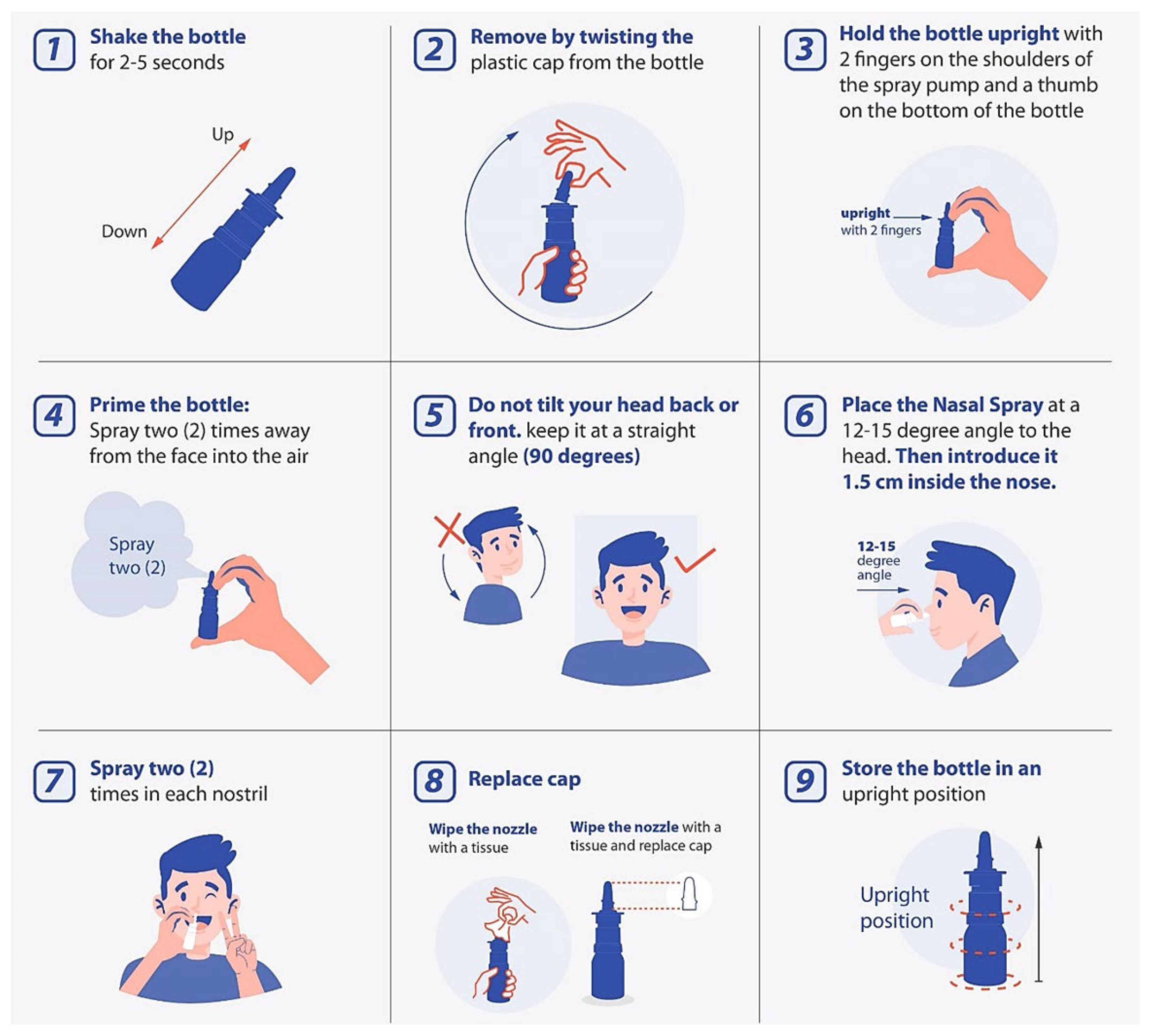 1 Shake the bottle for 2-5 seconds

Up

Down

2 Remove by twisting the plastic cap from the bottle

3 Hold the bottle upright with 2 fingers on the shoulders of the spray pump and a thumb on the bottom of the bottle

upright with 2 fingers

4 Prime the bottle: Spray two (2) times away from the face into the air

Spray two (2)

5 Do not tilt your head back or front. keep it at a straight angle (90 degrees)

6 Place the Nasal Spray at a 12-15 degree angle to the head. Then introduce it 1.5 cm inside the nose.

12-15 degree angle

7 Spray two (2) times in each nostril

8 Replace cap

Wipe the nozzle with a tissue

Wipe the nozzle with a tissue and replace cap

9 Store the bottle in an upright position

Upright position