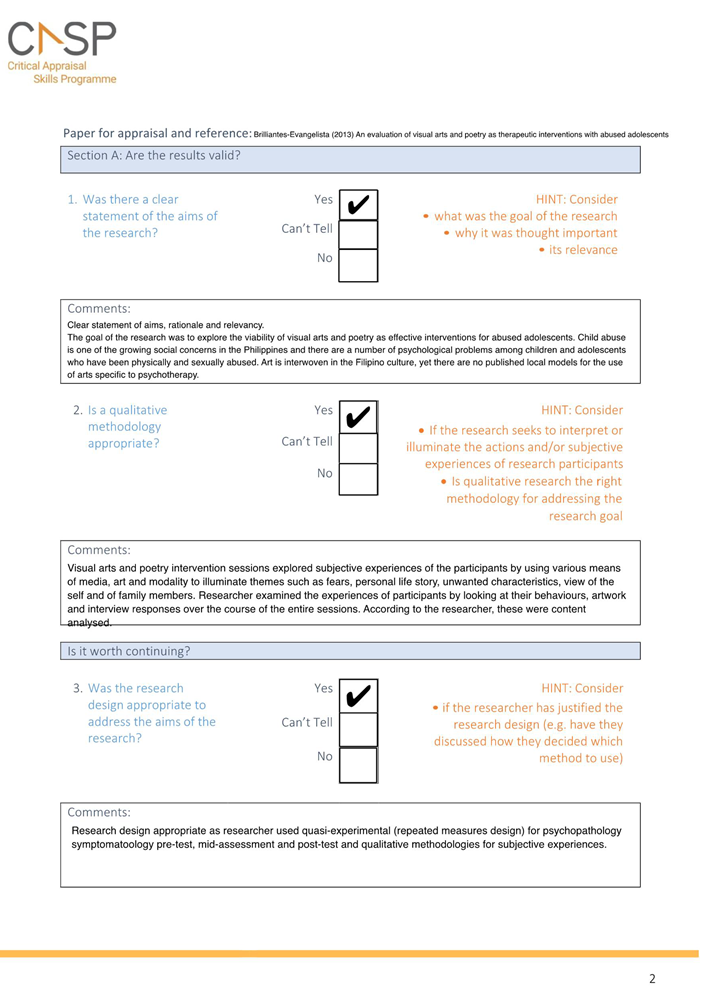 CASP
Critical Appraisal Skills Programme

Paper for appraisal and reference: Brilliantes-Evangelista (2013) An evaluation of visual arts and poetry as therapeutic interventions with abused adolescents

Section A: Are the results valid?

1. Was there a clear statement of the aims of the research?

Yes ✔
Can't Tell
No

HINT: Consider
• what was the goal of the research
• why it was thought important
• its relevance

Comments:
Clear statement of aims, rationale and relevancy.
The goal of the research was to explore the viability of visual arts and poetry as effective interventions for abused adolescents. Child abuse is one of the growing social concerns in the Philippines and there are a number of psychological problems among children and adolescents who have been physically and sexually abused. Art is interwoven in the Filipino culture, yet there are no published local models for the use of arts specific to psychotherapy.

2. Is a qualitative methodology appropriate?

Yes ✔
Can't Tell
No

HINT: Consider
• If the research seeks to interpret or illuminate the actions and/or subjective experiences of research participants
• Is qualitative research the right methodology for addressing the research goal

Comments:
Visual arts and poetry intervention sessions explored subjective experiences of the participants by using various means of media, art and modality to illuminate themes such as fears, personal life story, unwanted characteristics, view of the self and of family members. Researcher examined the experiences of participants by looking at their behaviours, artwork and interview responses over the course of the entire sessions. According to the researcher, these were content analysed.

Is it worth continuing?

3. Was the research design appropriate to address the aims of the research?

Yes ✔
Can't Tell
No

HINT: Consider
• if the researcher has justified the research design (e.g. have they discussed how they decided which method to use)

Comments:
Research design appropriate as researcher used quasi-experimental (repeated measures design) for psychopathology symptomatoology pre-test, mid-assessment and post-test and qualitative methodologies for subjective experiences.

2