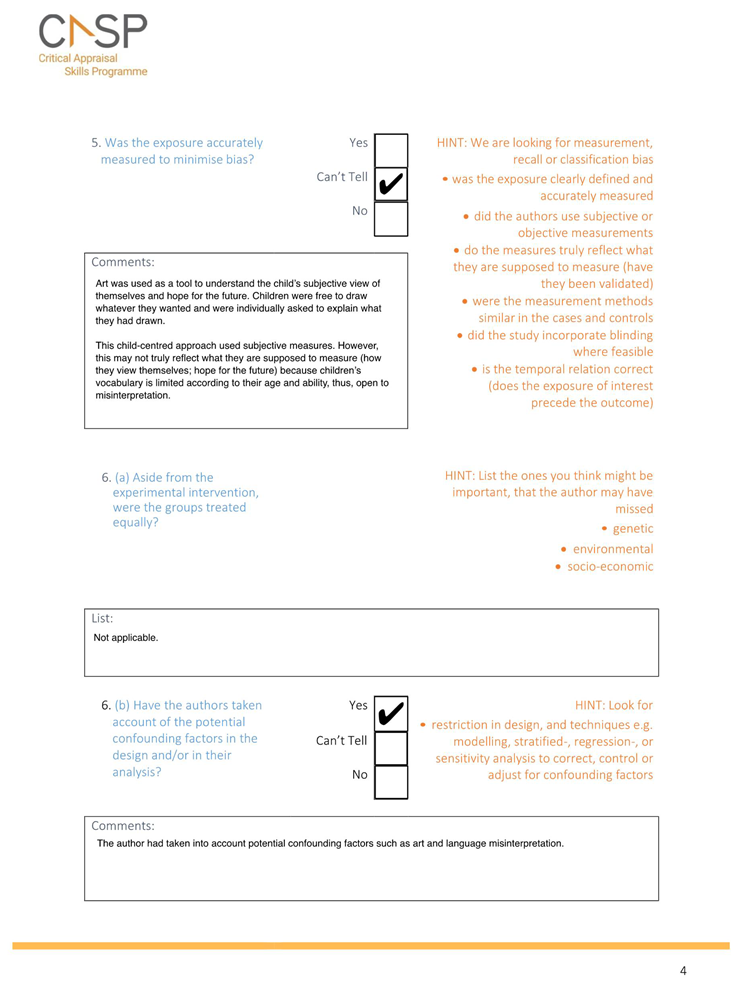 CASP
Critical Appraisal Skills Programme

5. Was the exposure accurately measured to minimise bias?

Yes
Can't Tell ✔
No

HINT: We are looking for measurement, recall or classification bias
• was the exposure clearly defined and accurately measured
• did the authors use subjective or objective measurements
• do the measures truly reflect what they are supposed to measure (have they been validated)
• were the measurement methods similar in the cases and controls
• did the study incorporate blinding where feasible
• is the temporal relation correct (does the exposure of interest precede the outcome)

Comments:
Art was used as a tool to understand the child's subjective view of themselves and hope for the future. Children were free to draw whatever they wanted and were individually asked to explain what they had drawn.

This child-centred approach used subjective measures. However, this may not truly reflect what they are supposed to measure (how they view themselves; hope for the future) because children's vocabulary is limited according to their age and ability, thus, open to misinterpretation.

6. (a) Aside from the experimental intervention, were the groups treated equally?

HINT: List the ones you think might be important, that the author may have missed
• genetic
• environmental
• socio-economic

List:
Not applicable.

6. (b) Have the authors taken account of the potential confounding factors in the design and/or in their analysis?

Yes ✔
Can't Tell
No

HINT: Look for
• restriction in design, and techniques e.g. modelling, stratified-, regression-, or sensitivity analysis to correct, control or adjust for confounding factors

Comments:
The author had taken into account potential confounding factors such as art and language misinterpretation.

4