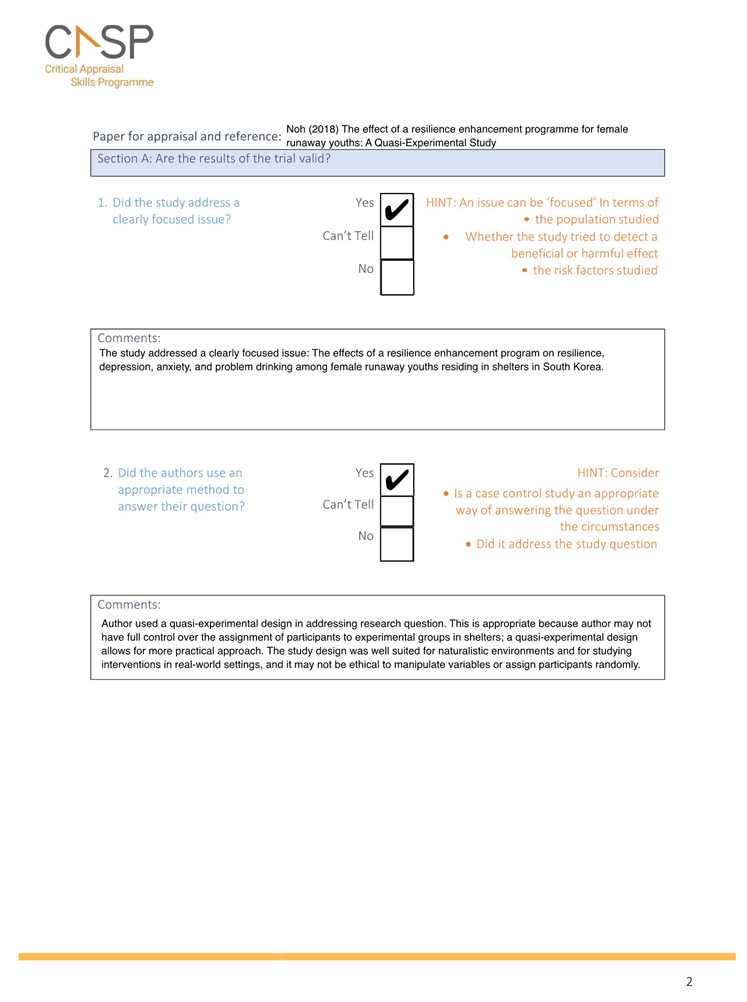 CASP
Critical Appraisal Skills Programme

Paper for appraisal and reference: Noh (2018) The effect of a resilience enhancement programme for female runaway youths: A Quasi-Experimental Study

Section A: Are the results of the trial valid?

1. Did the study address a clearly focused issue?

Yes ✔
Can't Tell
No

HINT: An issue can be 'focused' In terms of
• the population studied
• Whether the study tried to detect a beneficial or harmful effect
• the risk factors studied

Comments:
The study addressed a clearly focused issue: The effects of a resilience enhancement program on resilience, depression, anxiety, and problem drinking among female runaway youths residing in shelters in South Korea.

2. Did the authors use an appropriate method to answer their question?

Yes ✔
Can't Tell
No

HINT: Consider
• Is a case control study an appropriate way of answering the question under the circumstances
• Did it address the study question

Comments:
Author used a quasi-experimental design in addressing research question. This is appropriate because author may not have full control over the assignment of participants to experimental groups in shelters; a quasi-experimental design allows for more practical approach. The study design was well suited for naturalistic environments and for studying interventions in real-world settings, and it may not be ethical to manipulate variables or assign participants randomly.

2