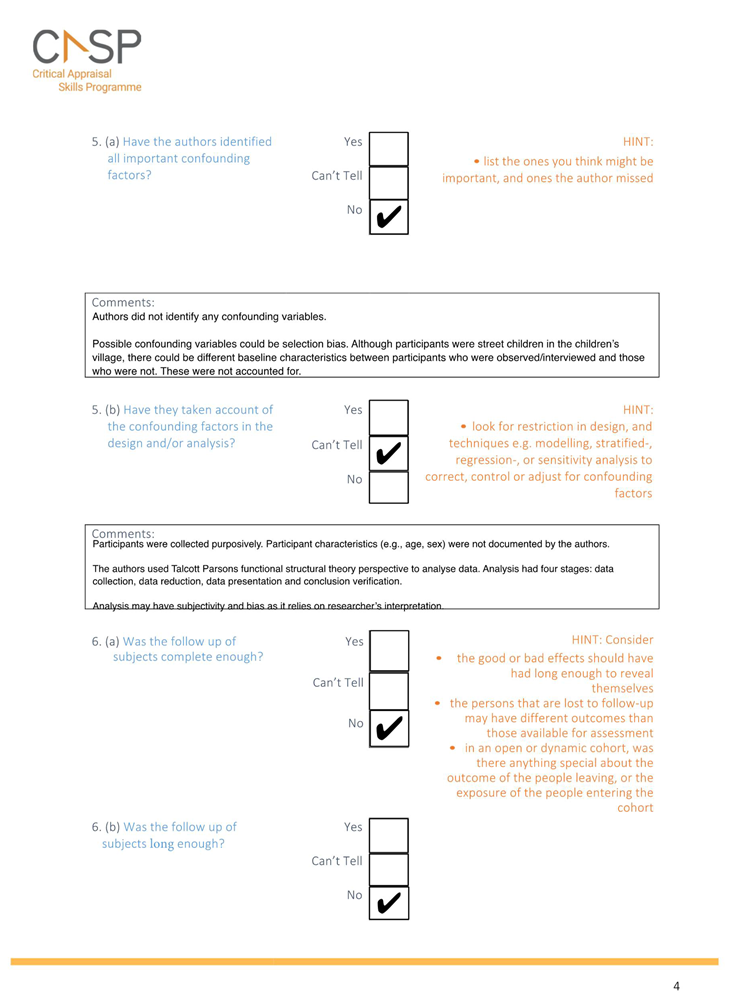 CASP
Critical Appraisal
Skills Programme

5. (a) Have the authors identified all important confounding factors?

Yes
Can't Tell
No ✔

HINT:
• list the ones you think might be important, and ones the author missed

Comments:
Authors did not identify any confounding variables.

Possible confounding variables could be selection bias. Although participants were street children in the children's village, there could be different baseline characteristics between participants who were observed/interviewed and those who were not. These were not accounted for.

5. (b) Have they taken account of the confounding factors in the design and/or analysis?

Yes
Can't Tell ✔
No

HINT:
• look for restriction in design, and techniques e.g. modelling, stratified-, regression-, or sensitivity analysis to correct, control or adjust for confounding factors

Comments:
Participants were collected purposively. Participant characteristics (e.g., age, sex) were not documented by the authors.

The authors used Talcott Parsons functional structural theory perspective to analyse data. Analysis had four stages: data collection, data reduction, data presentation and conclusion verification.

Analysis may have subjectivity and bias as it relies on researcher's interpretation.

6. (a) Was the follow up of subjects complete enough?

Yes
Can't Tell
No ✔

HINT: Consider
• the good or bad effects should have had long enough to reveal themselves
• the persons that are lost to follow-up may have different outcomes than those available for assessment
• in an open or dynamic cohort, was there anything special about the outcome of the people leaving, or the exposure of the people entering the cohort

6. (b) Was the follow up of subjects long enough?

Yes
Can't Tell
No ✔

4