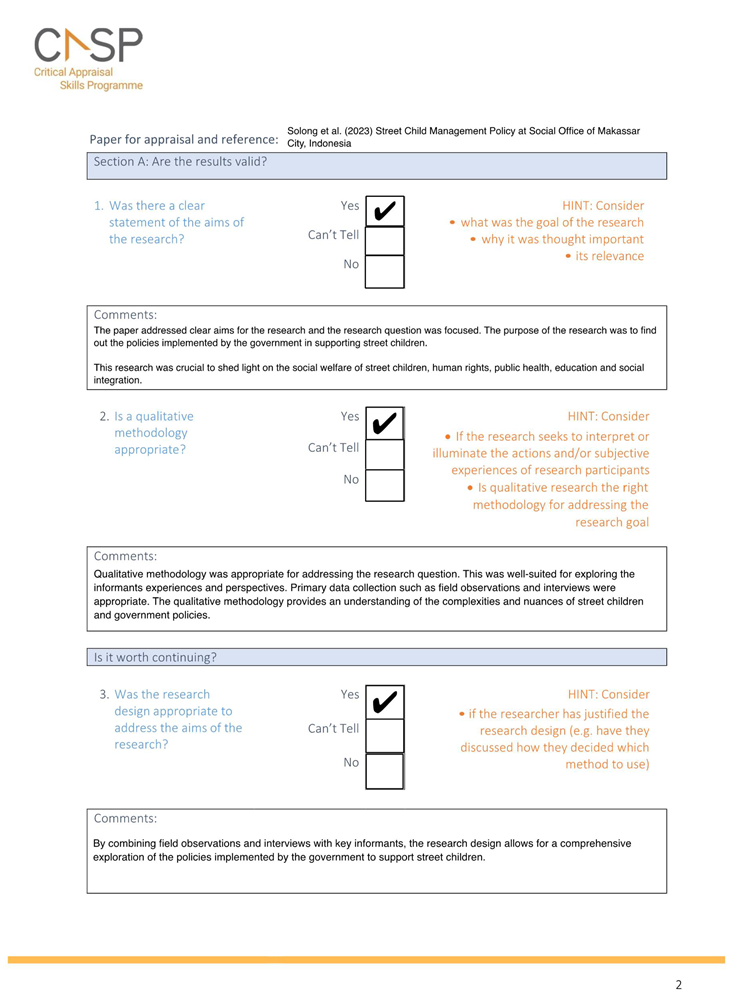 CASP
Critical Appraisal
Skills Programme

Paper for appraisal and reference: Solong et al. (2023) Street Child Management Policy at Social Office of Makassar City, Indonesia

Section A: Are the results valid?

1. Was there a clear statement of the aims of the research?

Yes ✔
Can't Tell
No

HINT: Consider
• what was the goal of the research
• why it was thought important
• its relevance

Comments:
The paper addressed clear aims for the research and the research question was focused. The purpose of the research was to find out the policies implemented by the government in supporting street children.

This research was crucial to shed light on the social welfare of street children, human rights, public health, education and social integration.

2. Is a qualitative methodology appropriate?

Yes ✔
Can't Tell
No

HINT: Consider
• If the research seeks to interpret or illuminate the actions and/or subjective experiences of research participants
• Is qualitative research the right methodology for addressing the research goal

Comments:
Qualitative methodology was appropriate for addressing the research question. This was well-suited for exploring the informants experiences and perspectives. Primary data collection such as field observations and interviews were appropriate. The qualitative methodology provides an understanding of the complexities and nuances of street children and government policies.

Is it worth continuing?

3. Was the research design appropriate to address the aims of the research?

Yes ✔
Can't Tell
No

HINT: Consider
• if the researcher has justified the research design (e.g. have they discussed how they decided which method to use)

Comments:
By combining field observations and interviews with key informants, the research design allows for a comprehensive exploration of the policies implemented by the government to support street children.

2