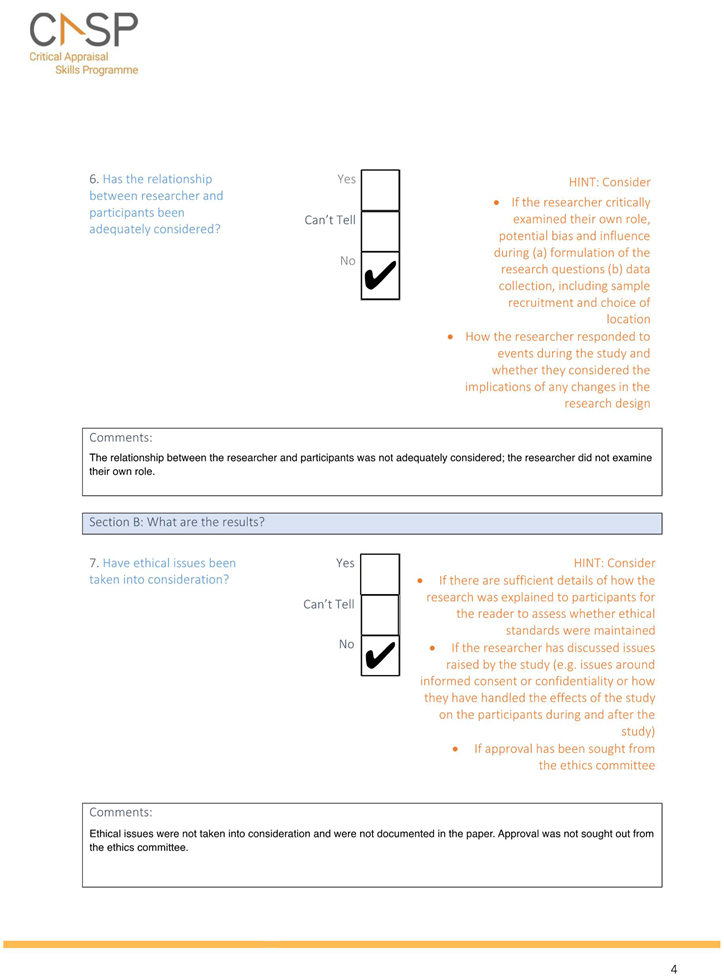 CASP
Critical Appraisal Skills Programme

6. Has the relationship between researcher and participants been adequately considered?

Yes

Can't Tell

No ✔

HINT: Consider
• If the researcher critically examined their own role, potential bias and influence during (a) formulation of the research questions (b) data collection, including sample recruitment and choice of location
• How the researcher responded to events during the study and whether they considered the implications of any changes in the research design

Comments:
The relationship between the researcher and participants was not adequately considered; the researcher did not examine their own role.

Section B: What are the results?

7. Have ethical issues been taken into consideration?

Yes

Can't Tell

No ✔

HINT: Consider
• If there are sufficient details of how the research was explained to participants for the reader to assess whether ethical standards were maintained
• If the researcher has discussed issues raised by the study (e.g. issues around informed consent or confidentiality or how they have handled the effects of the study on the participants during and after the study)
• If approval has been sought from the ethics committee

Comments:
Ethical issues were not taken into consideration and were not documented in the paper. Approval was not sought out from the ethics committee.

4