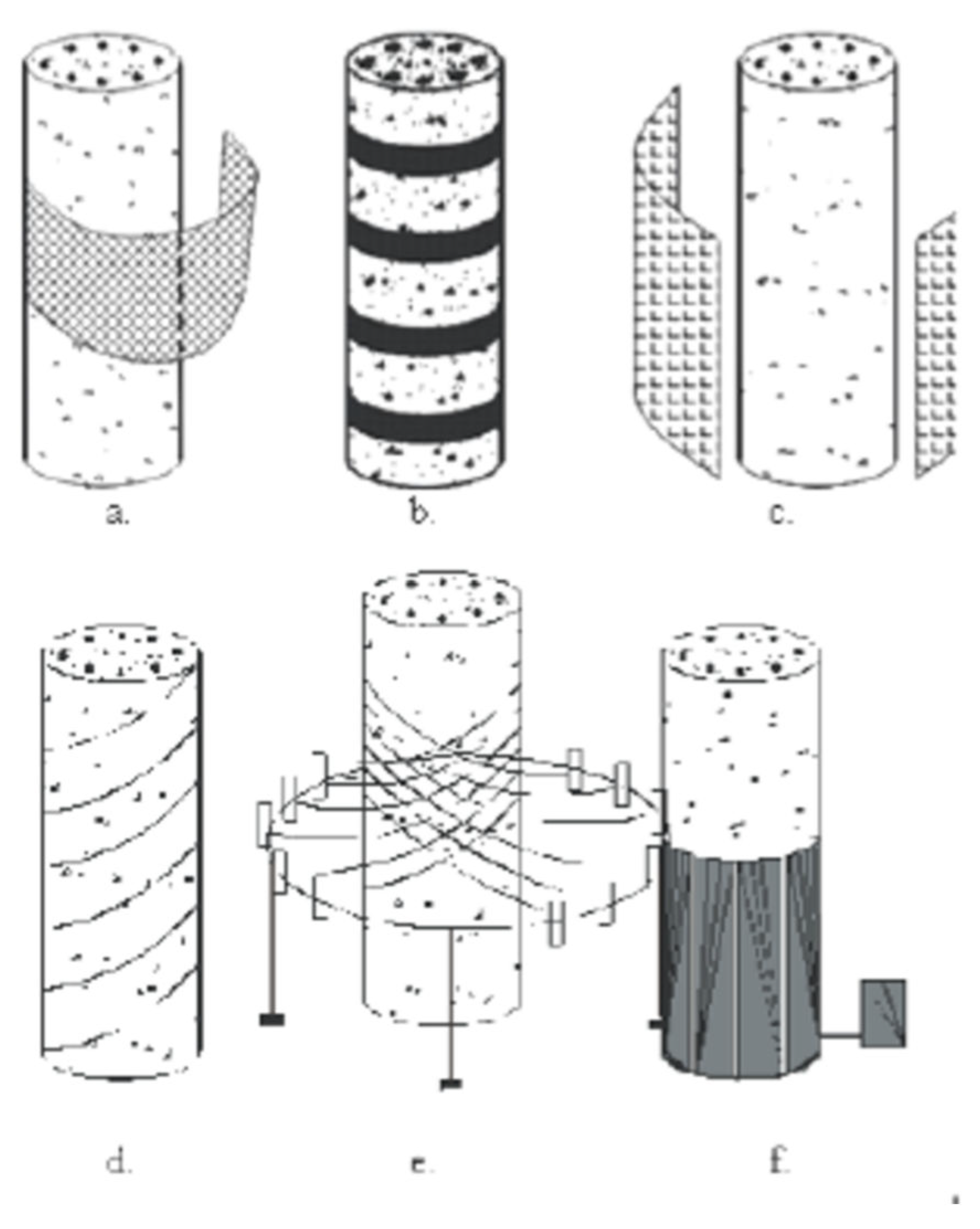 a.

b.

c.

d.

e.

f.