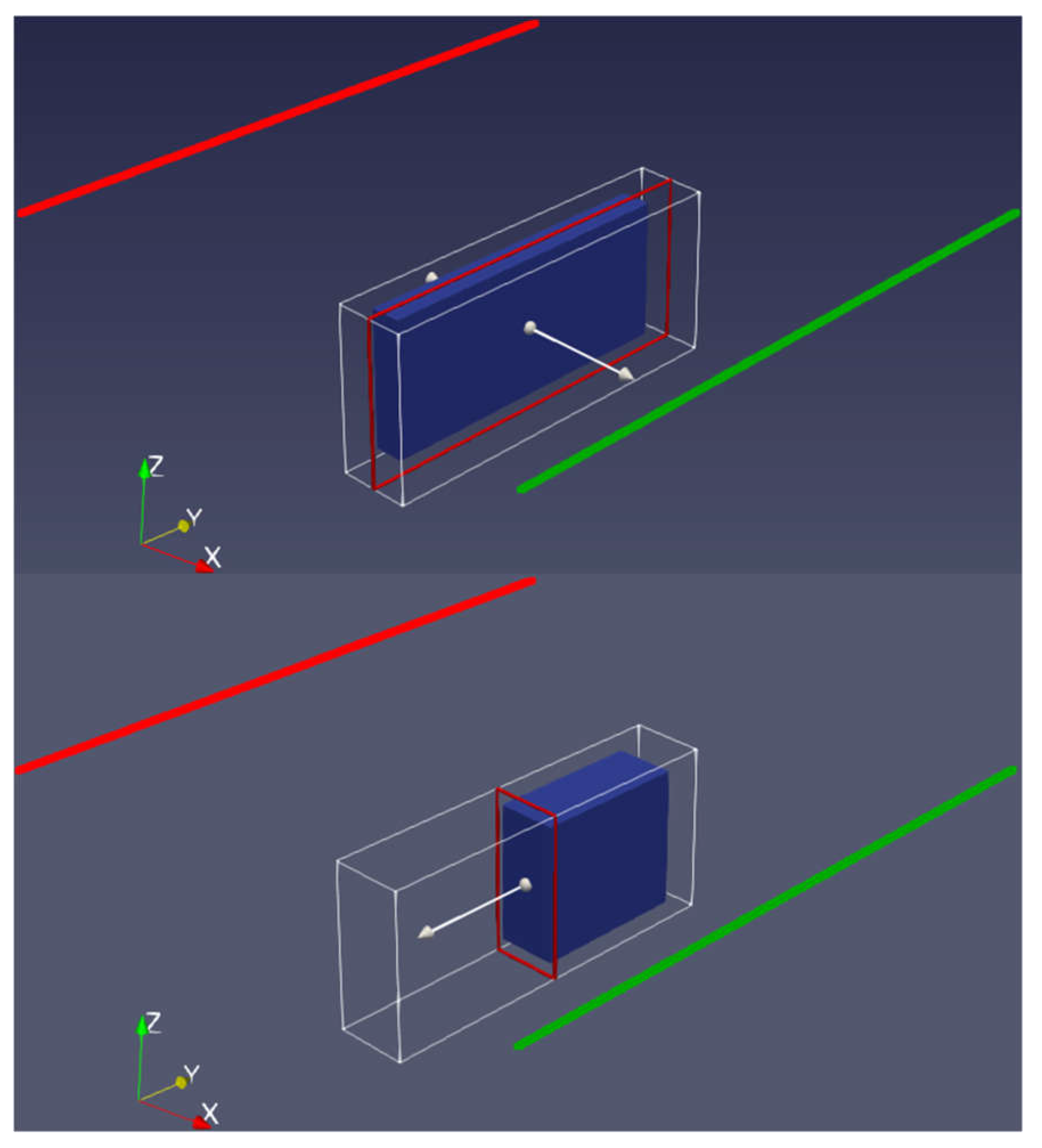 Z
Y
X

Z
Y
X