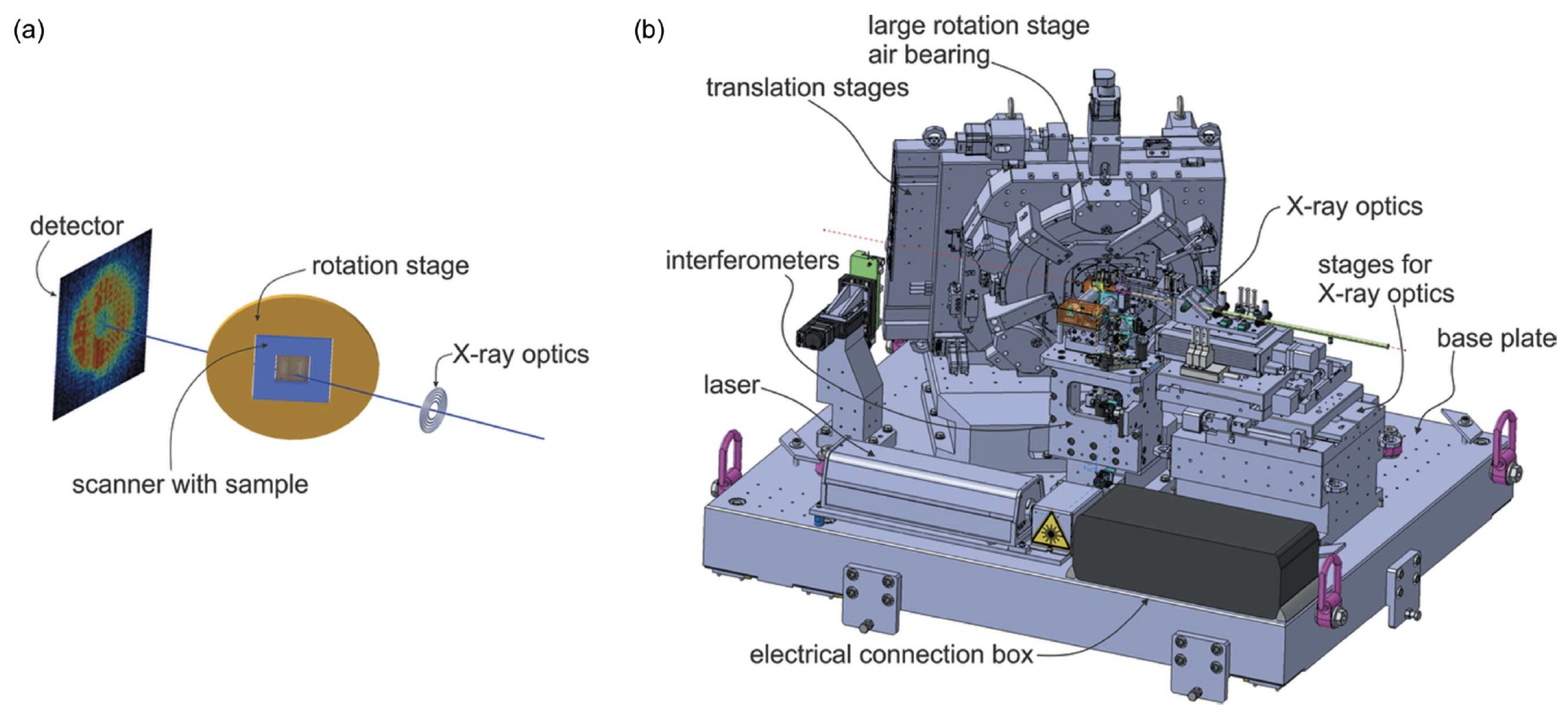 (a)

detector

rotation stage

X-ray optics

scanner with sample

(b)

large rotation stage
air bearing

translation stages

X-ray optics

interferometers

stages for
X-ray optics

base plate

laser

electrical connection box