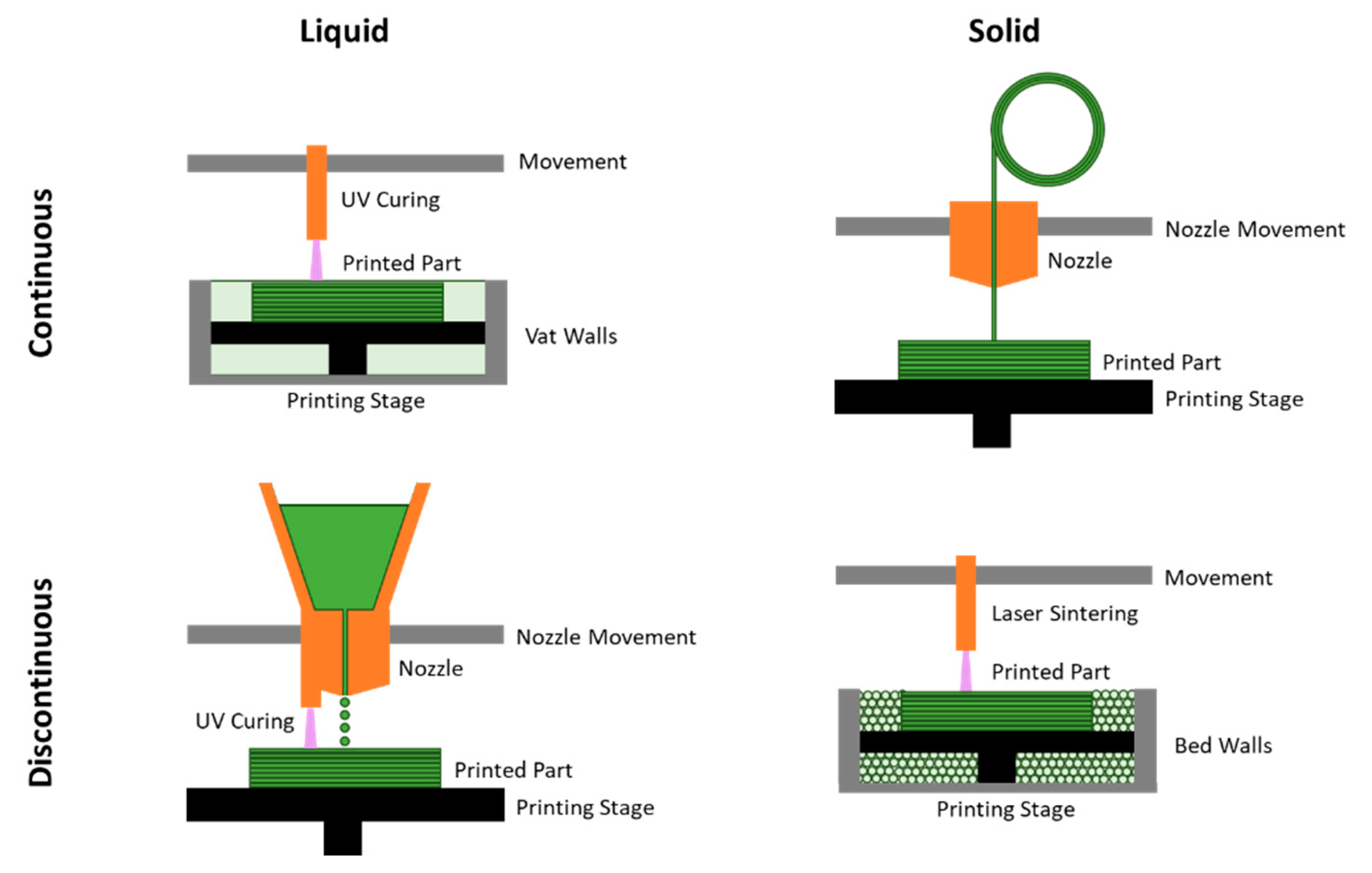 Liquid

Solid

Continuous

Movement

UV Curing

Printed Part

Vat Walls

Printing Stage

Nozzle Movement

Nozzle

Printed Part

Printing Stage

Discontinuous

Nozzle Movement

Nozzle

UV Curing

Printed Part

Printing Stage

Movement

Laser Sintering

Printed Part

Bed Walls

Printing Stage