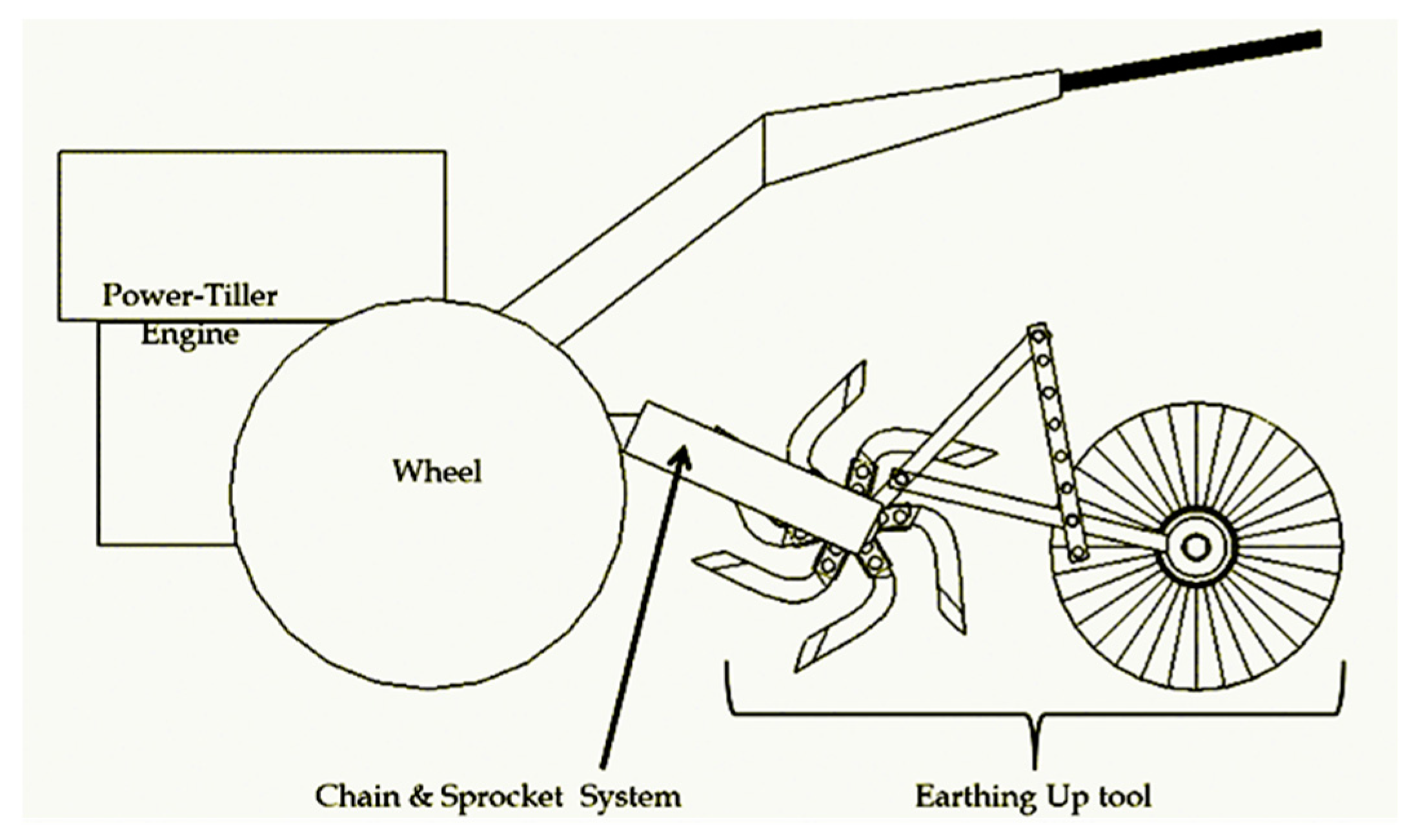 Power-Tiller
Engine

Wheel

Chain & Sprocket System

Earthing Up tool