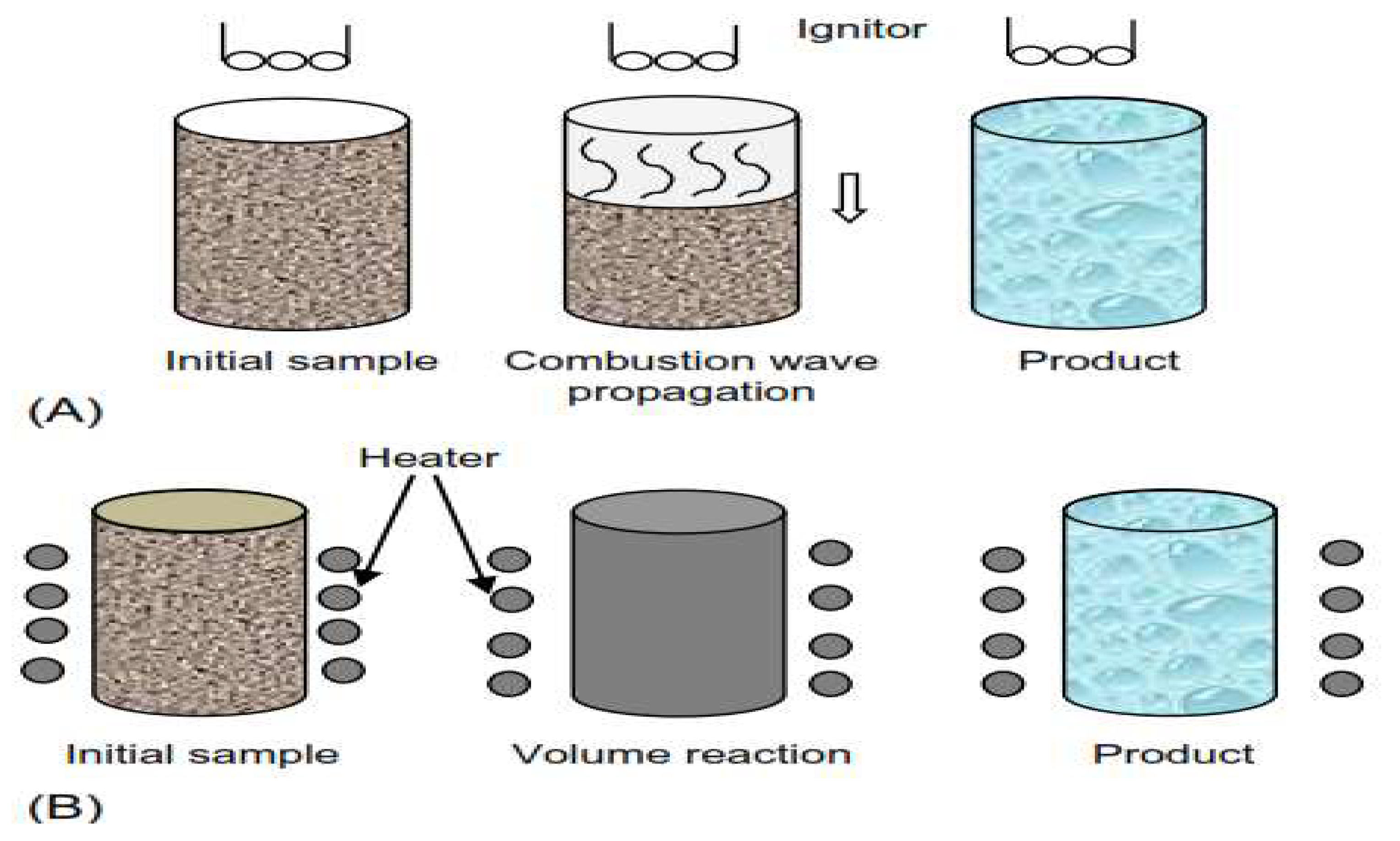 Ignitor

Initial sample

Combustion wave propagation

Product

(A)

Heater

Initial sample

Volume reaction

Product

(B)