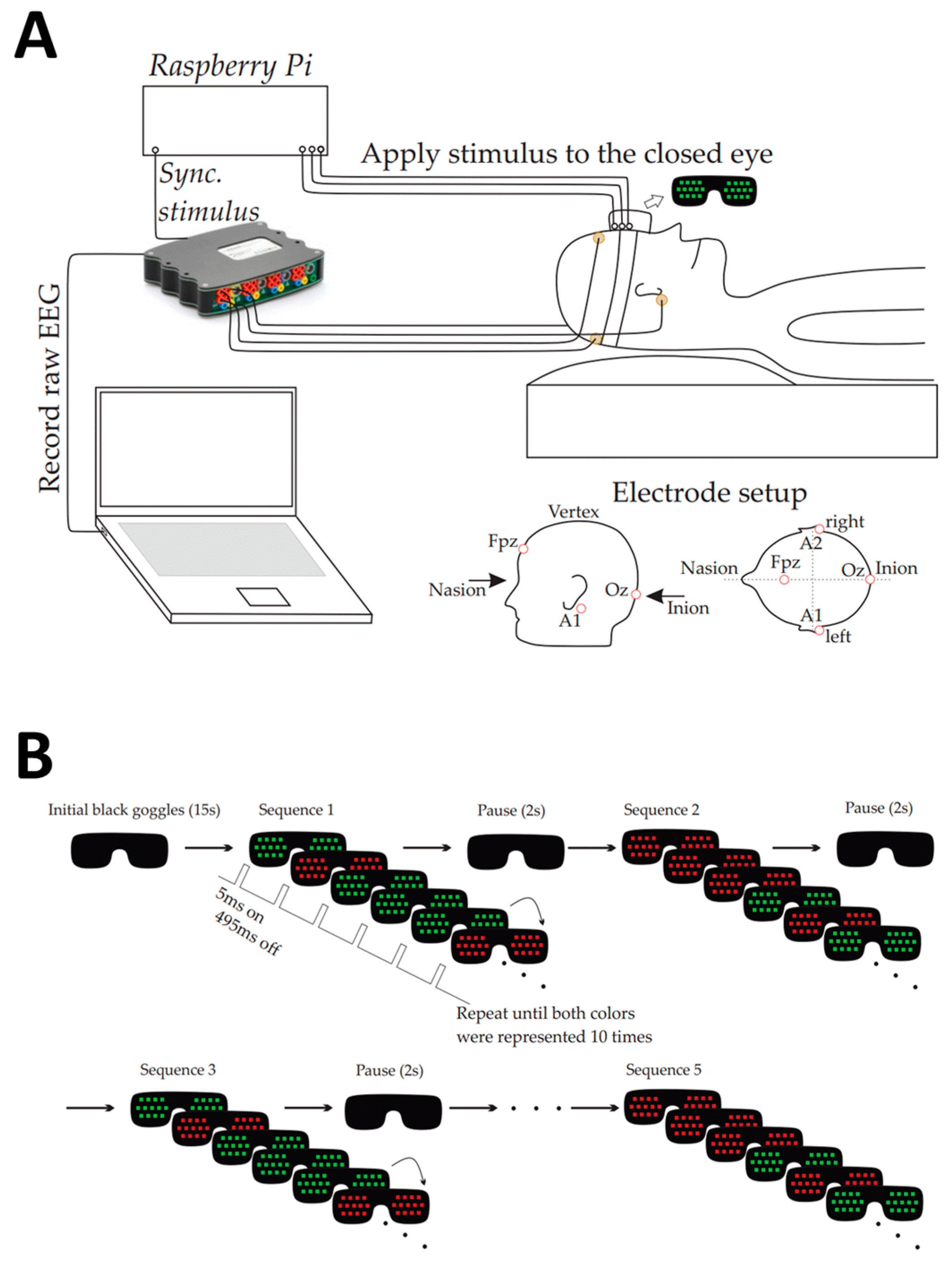 A

Raspberry Pi

Sync. stimulus

Apply stimulus to the closed eye

Record raw EEG

Electrode setup

Vertex

Fpz

Nasion

Oz

A1

Inion

right

A2

Nasion

Fpz

Oz

Inion

A1

left

B

Initial black goggles (15s)

Sequence 1

Pause (2s)

Sequence 2

Pause (2s)

5ms on
495ms off

Repeat until both colors were represented 10 times

Sequence 3

Pause (2s)

Sequence 5