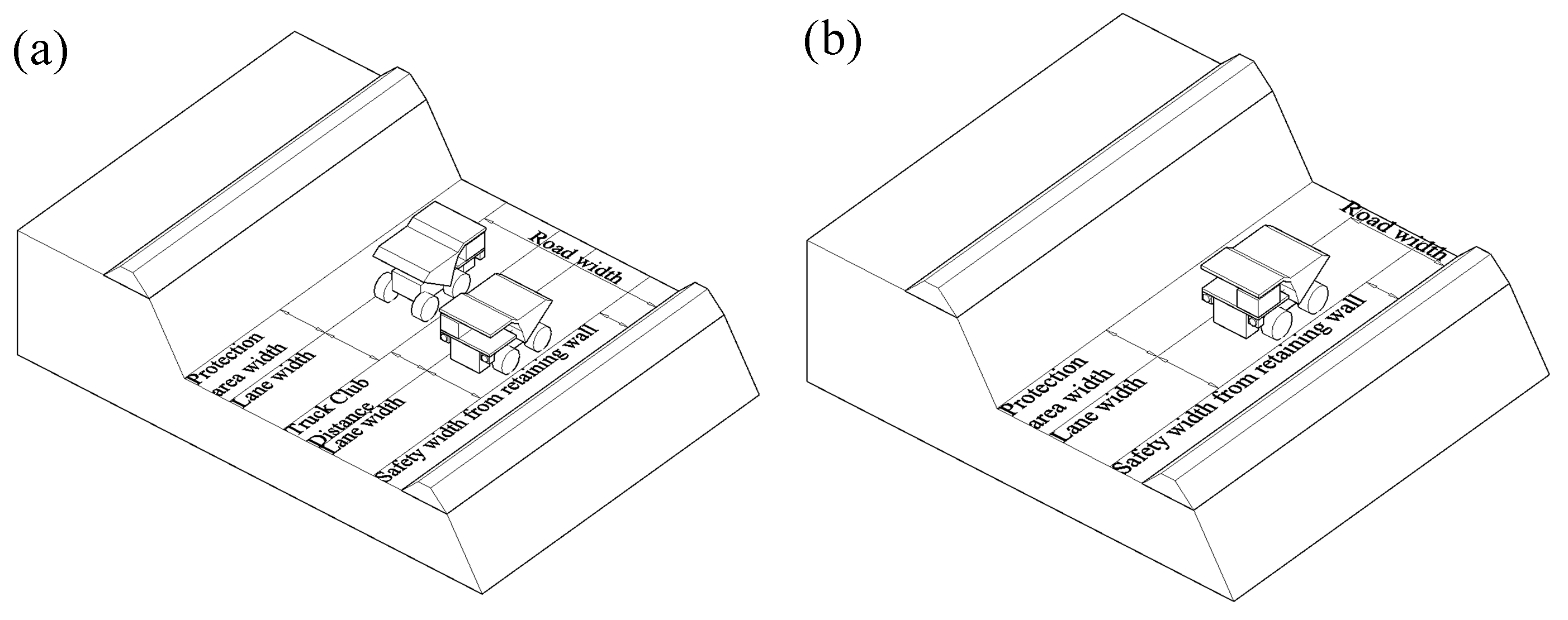 (a)

Road width

Protection area width

Lane width

Truck Club Distance

Lane width

Safety width from retaining wall

(b)

Road width

Protection area width

Lane width

Safety width from retaining wall