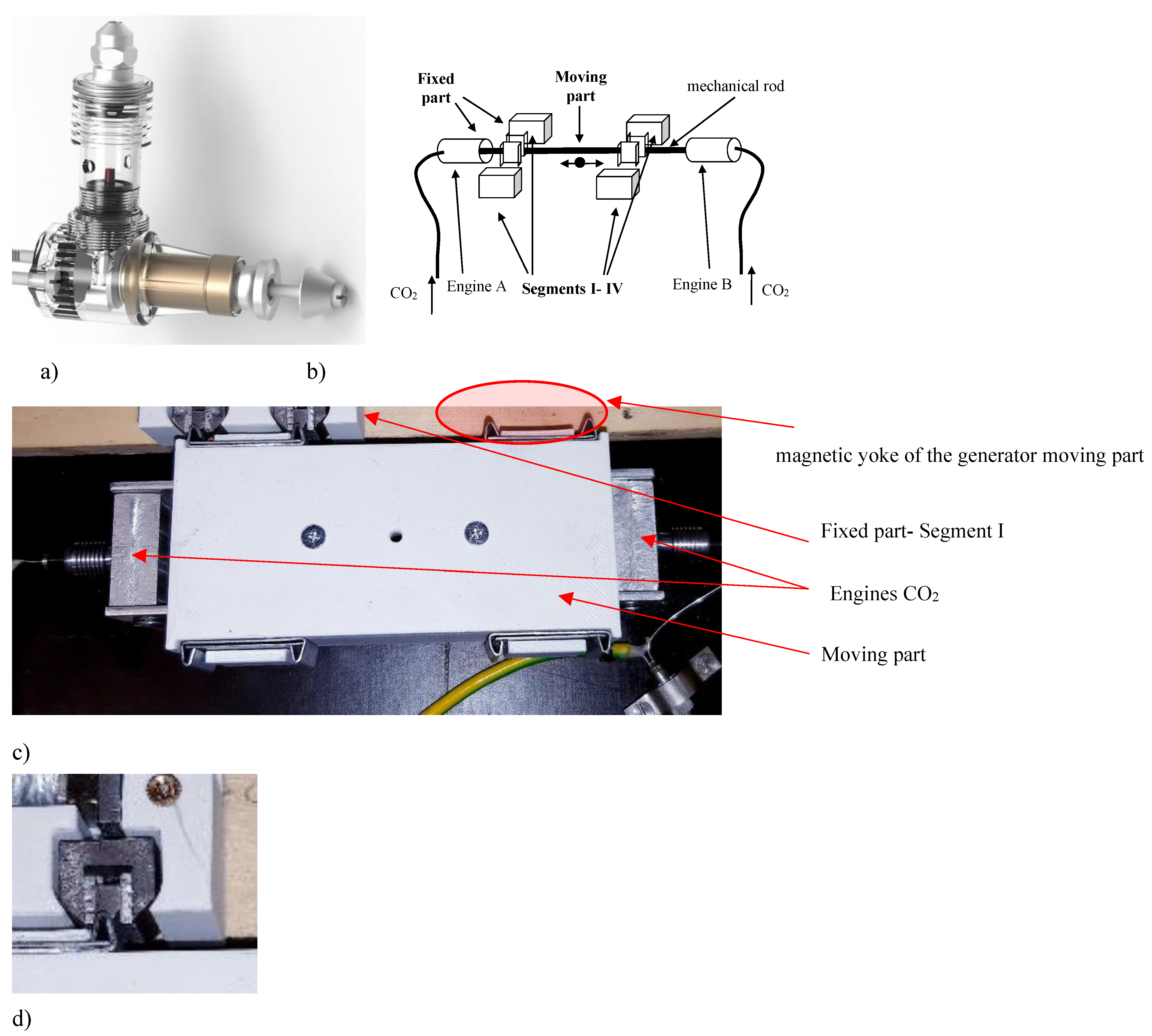 Fixed part

Moving part

mechanical rod

$CO_2$

Engine A

Segments I- IV

Engine B

$CO_2$

a)

b)

magnetic yoke of the generator moving part

Fixed part- Segment I

Engines $CO_2$

Moving part

c)

d)