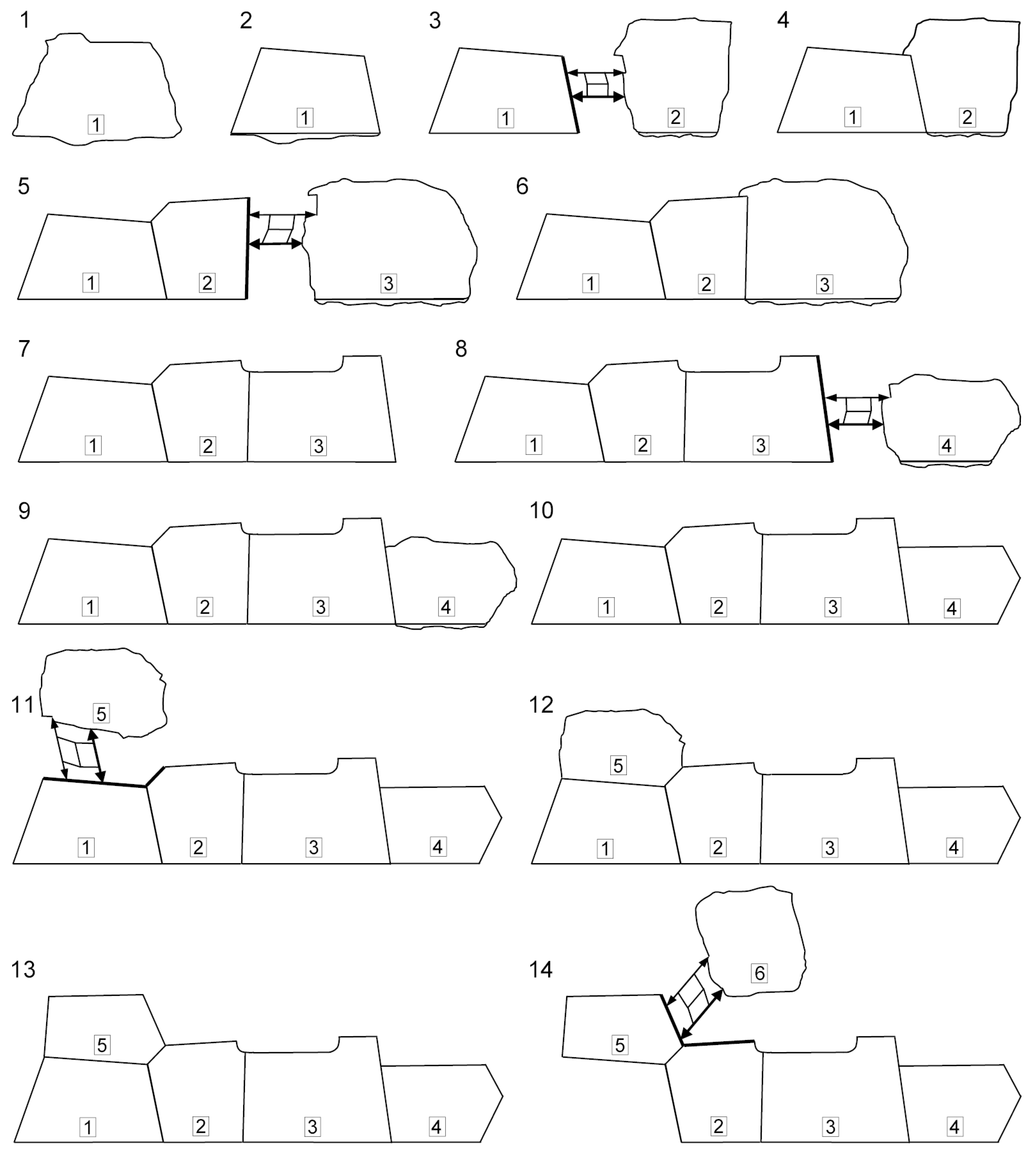 1
1

2
1

3
1
2

4
1
2

5
1
2
3

6
1
2
3

7
1
2
3

8
1
2
3
4

9
1
2
3
4

10
1
2
3
4

11
5
1
2
3
4

12
5
1
2
3
4

13
5
1
2
3
4

14
6
5
2
3
4