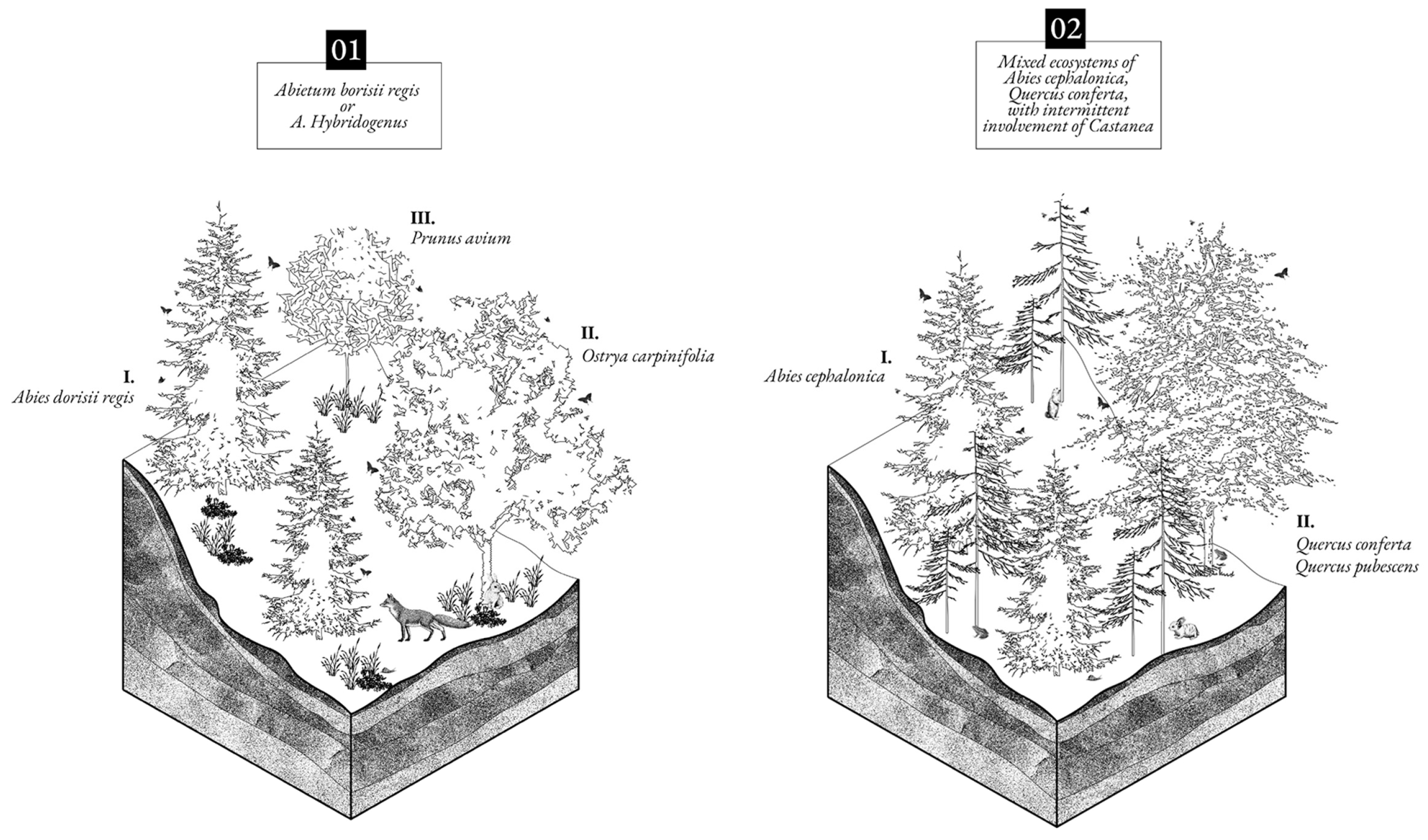 01

Abietum borisii regis
or
A. Hybridogenus

III.
Prunus avium

II.
Ostrya carpinifolia

I.
Abies dorisii regis

02

Mixed ecosystems of
Abies cephalonica,
Quercus conferta,
with intermittent
involvement of Castanea

I.
Abies cephalonica

II.
Quercus conferta
Quercus pubescens