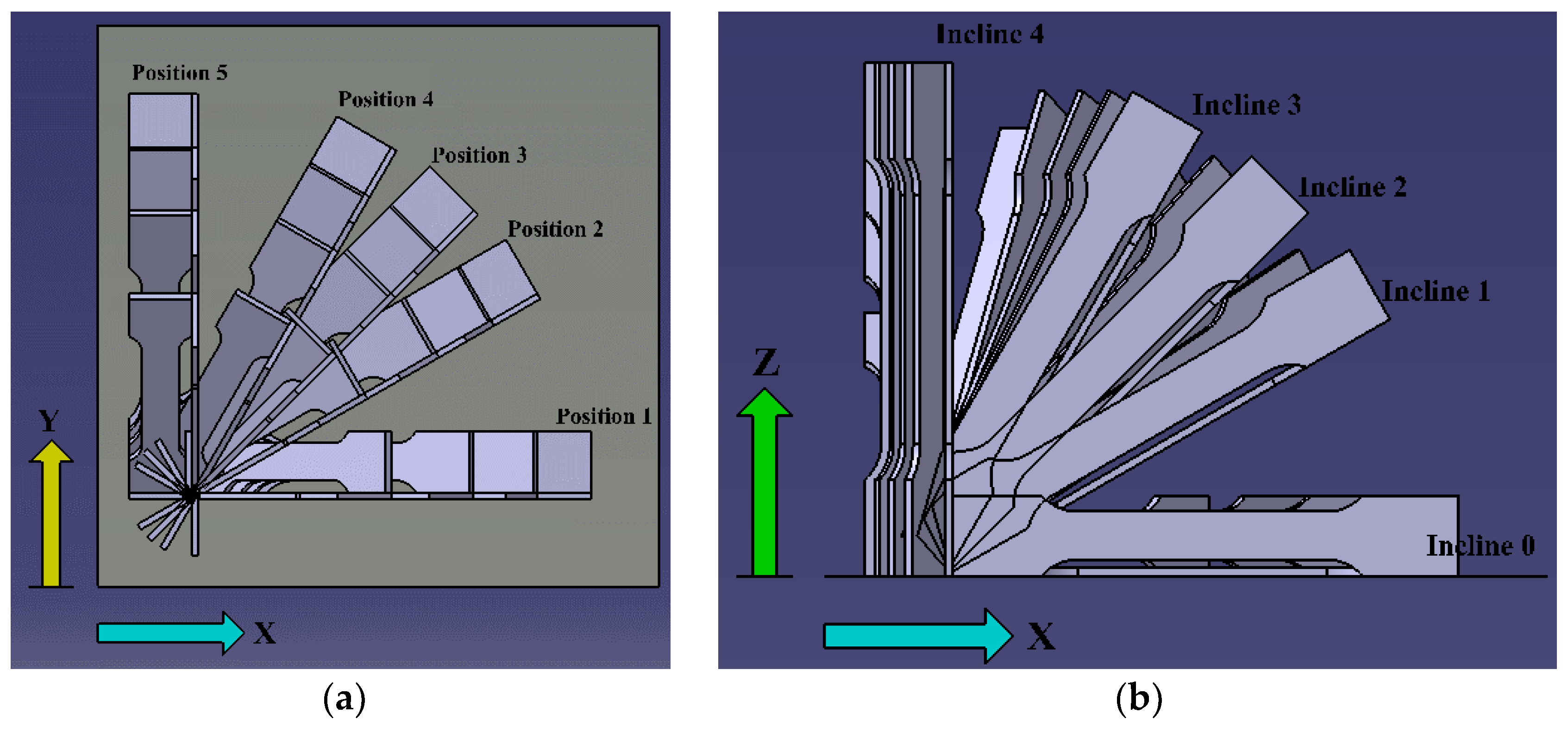 Position 5

Position 4

Position 3

Position 2

Position 1

Y

X

(a)

Incline 4

Incline 3

Incline 2

Incline 1

Incline 0

Z

X

(b)