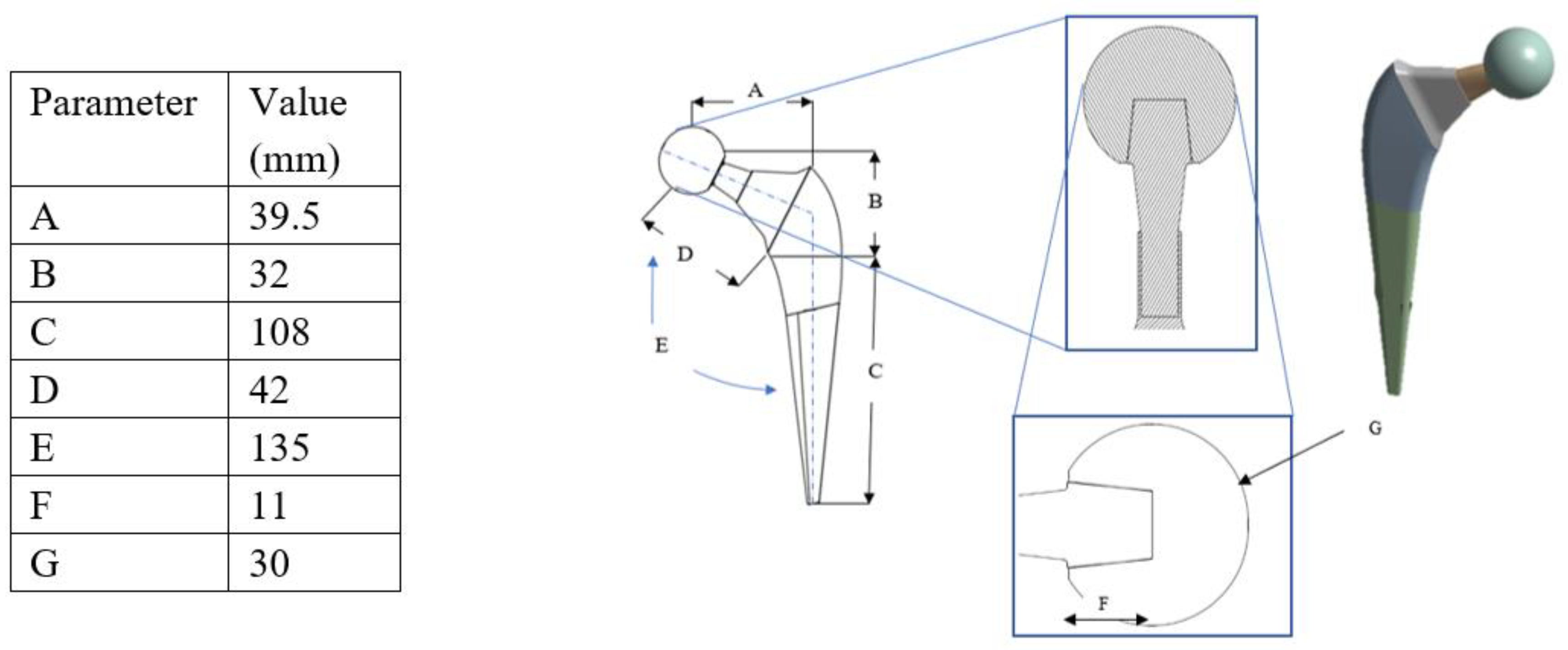 | Parameter | Value (mm) |
|---|---|
| A | 39.5 |
| B | 32 |
| C | 108 |
| D | 42 |
| E | 135 |
| F | 11 |
| G | 30 |

A

B

D

E

C

G

F