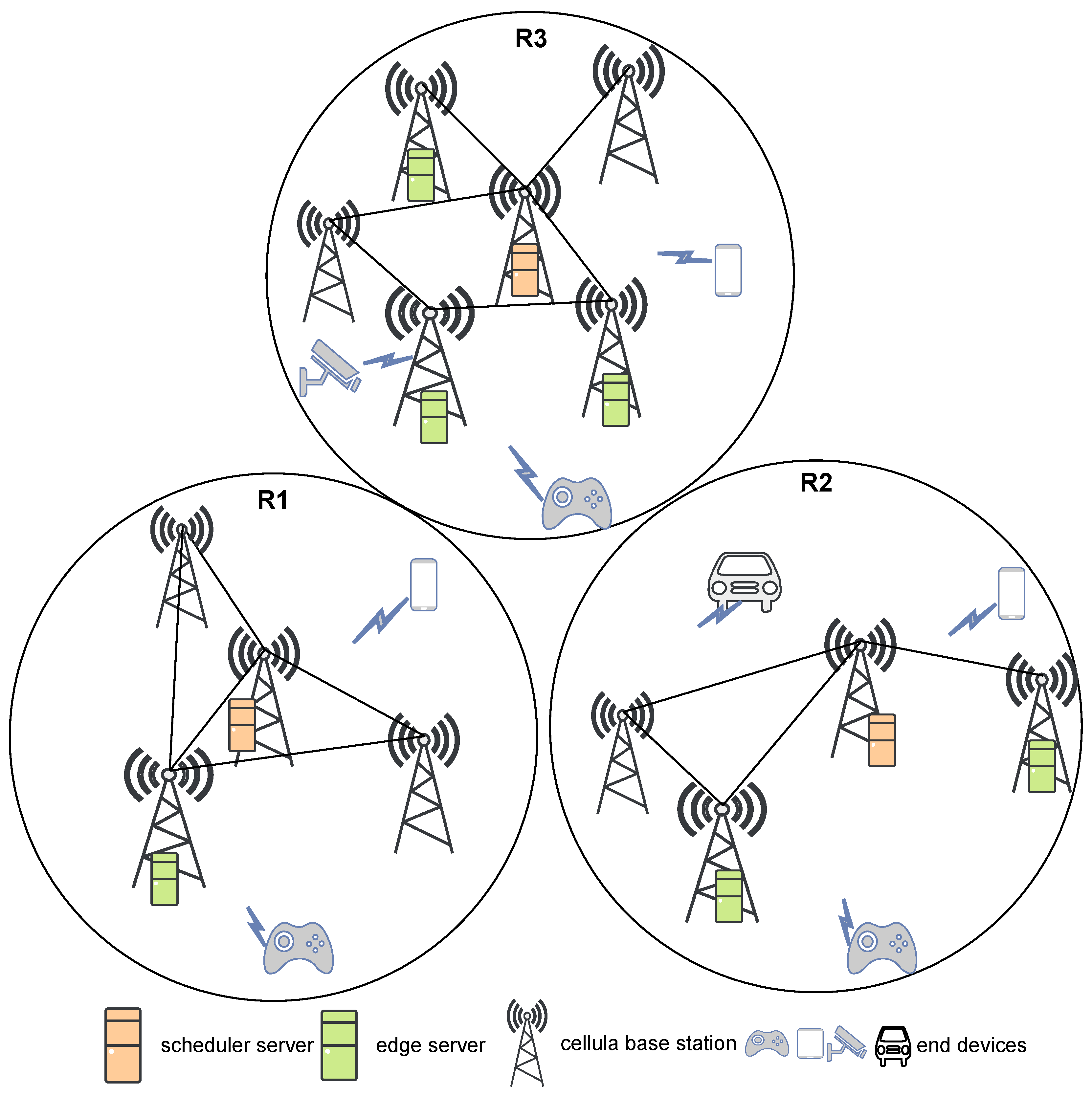 R3

R1

R2

scheduler server edge server cellula base station end devices