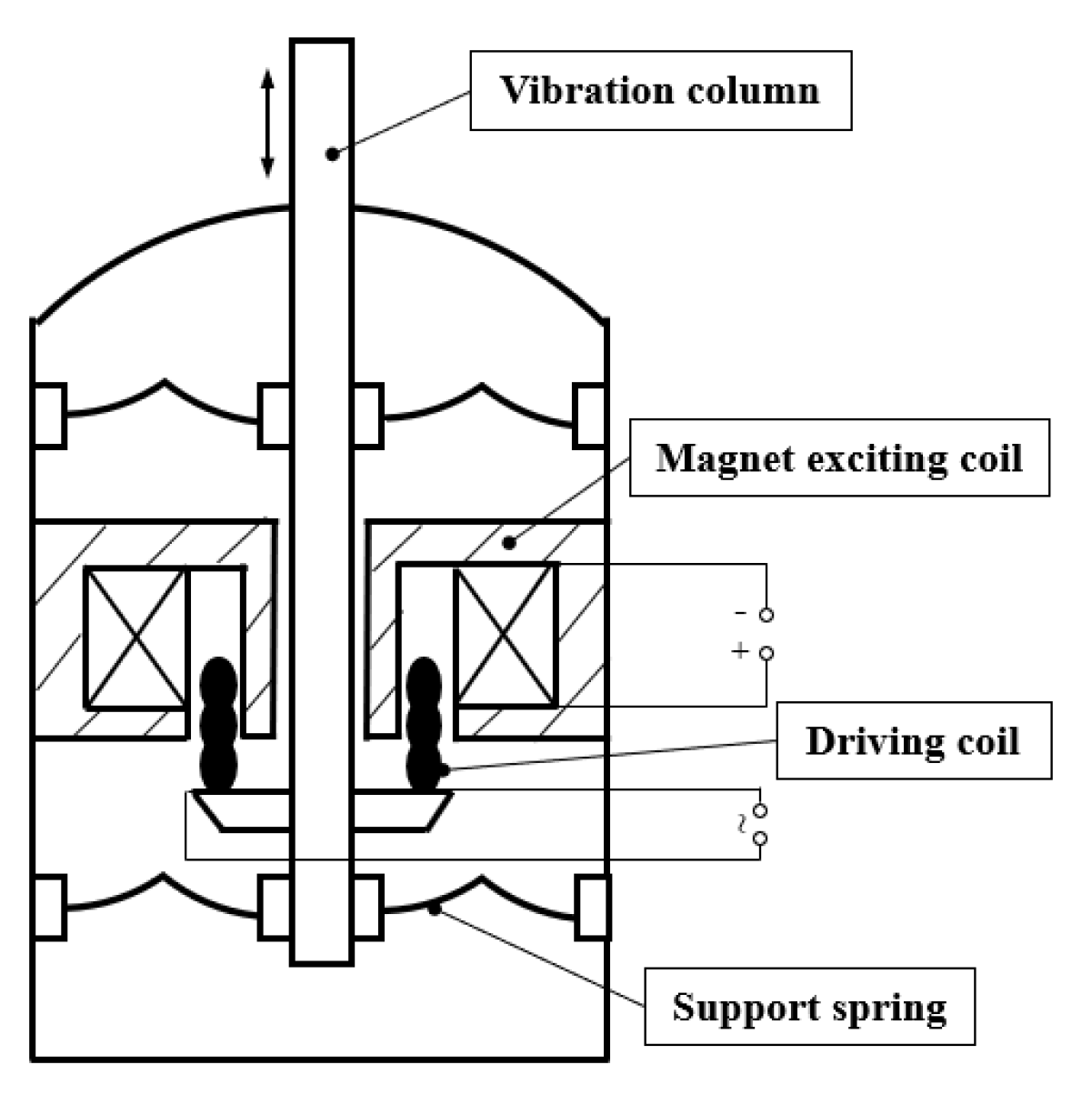 Vibration column

Magnet exciting coil

-
+

Driving coil

~

Support spring