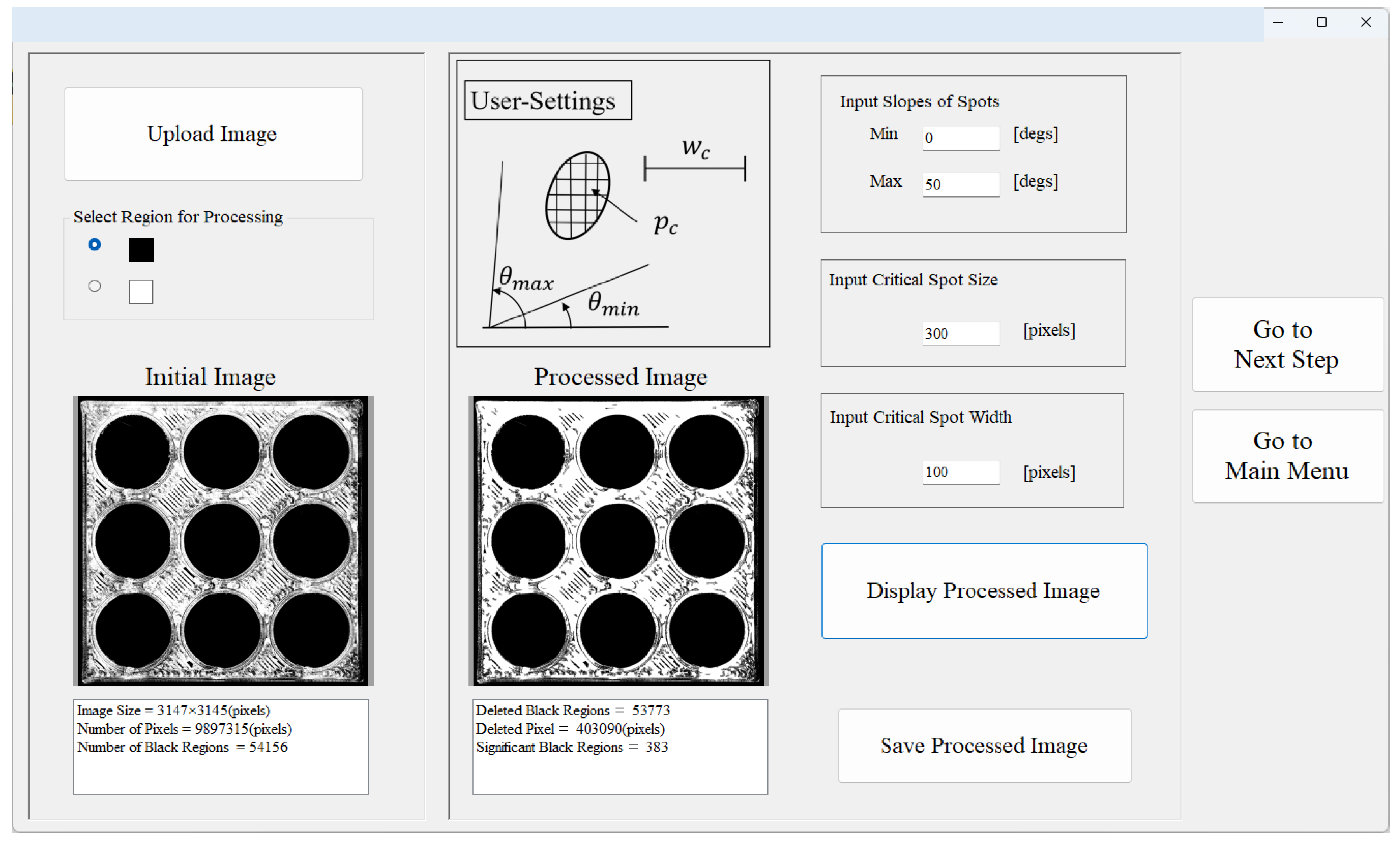 Upload Image

Select Region for Processing

Initial Image

Image Size = 3147×3145(pixels)
Number of Pixels = 9897315(pixels)
Number of Black Regions = 54156

User-Settings

$w_c$

$p_c$

$\theta_{max}$

$\theta_{min}$

Processed Image

Deleted Black Regions = 53773
Deleted Pixel = 403090(pixels)
Significant Black Regions = 383

Input Slopes of Spots
Min 0 [degs]
Max 50 [degs]

Input Critical Spot Size
300 [pixels]

Input Critical Spot Width
100 [pixels]

Display Processed Image

Save Processed Image

Go to Next Step

Go to Main Menu