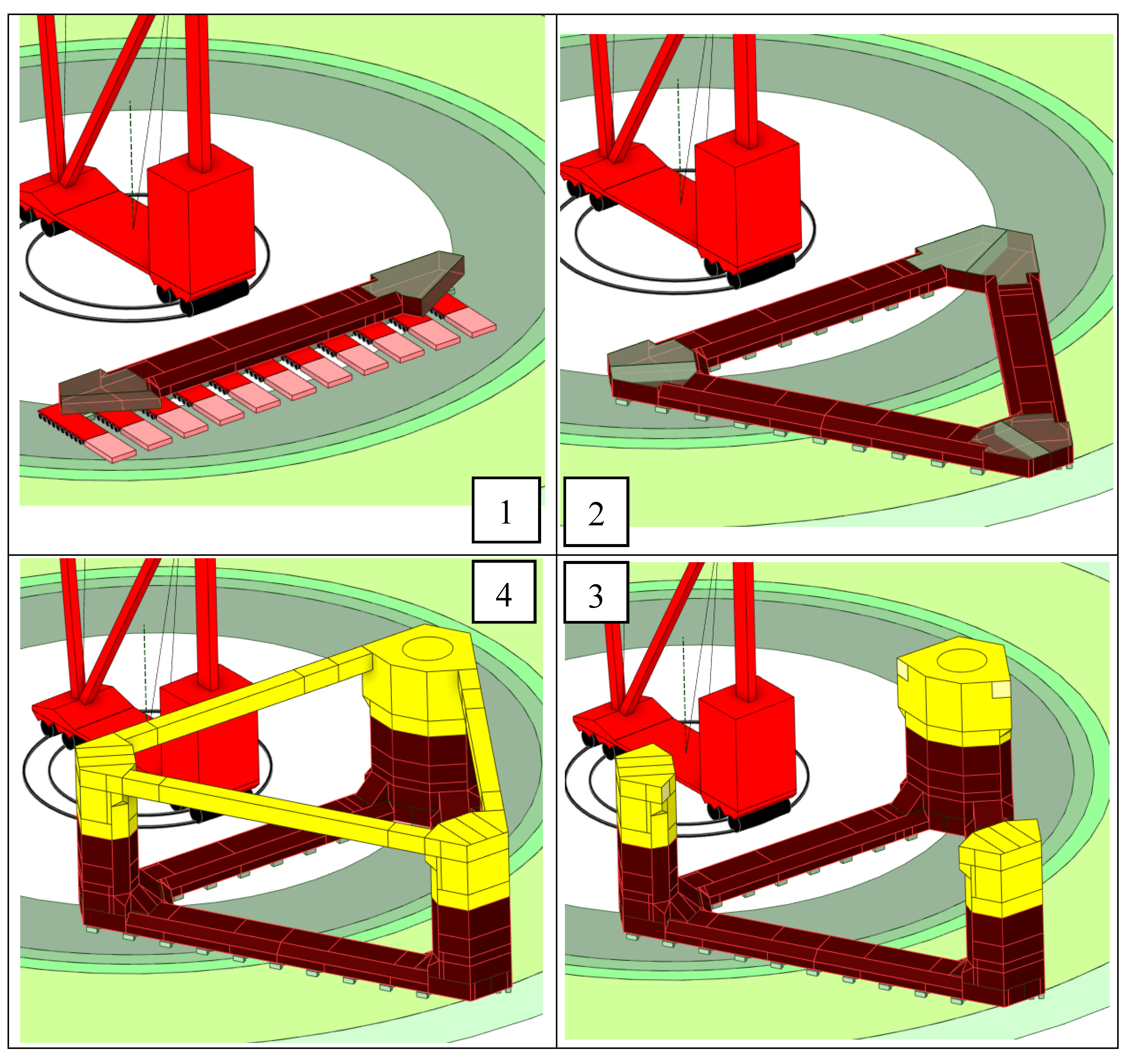 1

2

4

3