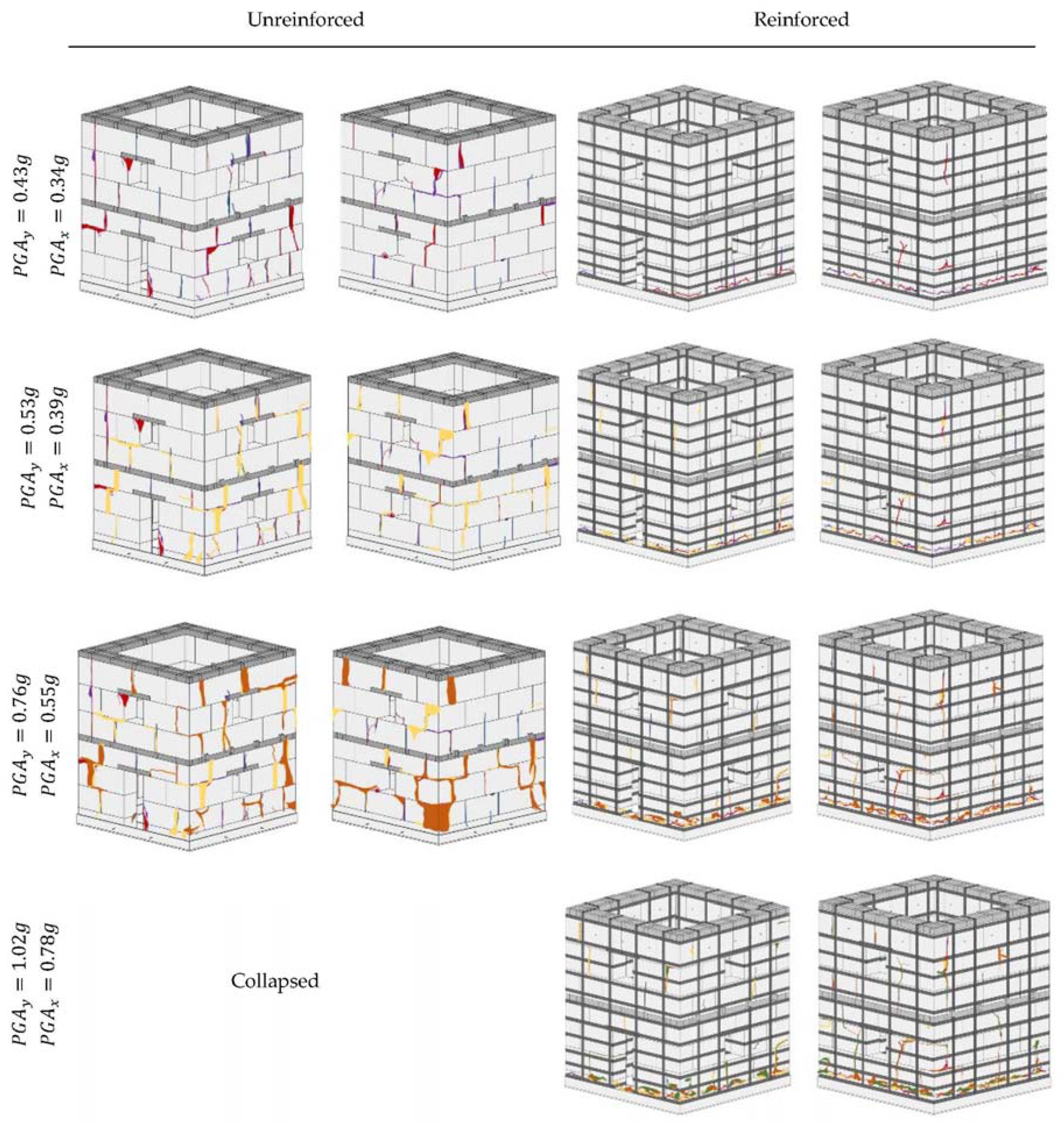 Unreinforced

Reinforced

$PGA_y = 0.43g$
$PGA_x = 0.34g$

$PGA_y = 0.53g$
$PGA_x = 0.39g$

$PGA_y = 0.76g$
$PGA_x = 0.55g$

$PGA_y = 1.02g$
$PGA_x = 0.78g$

Collapsed