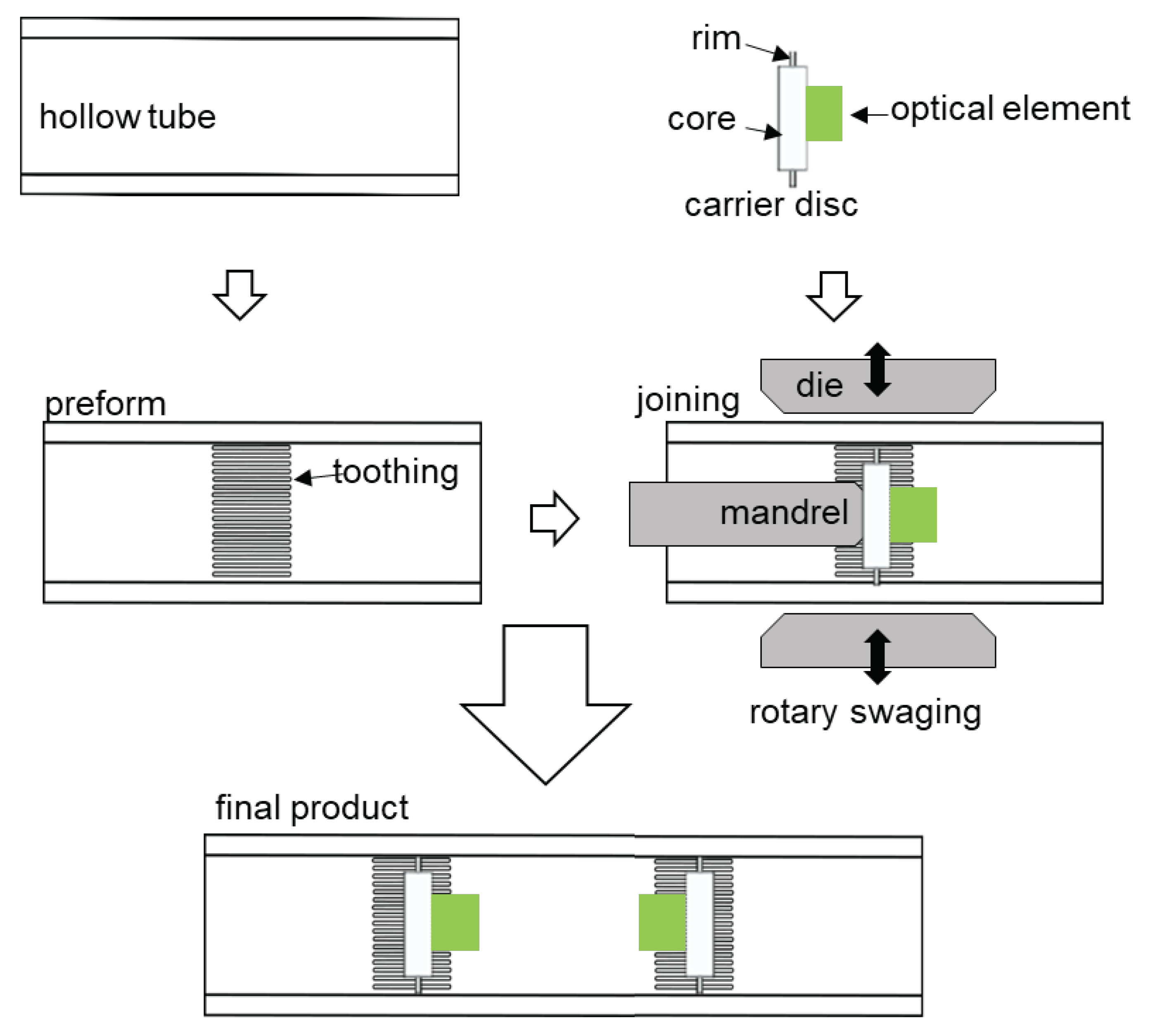 hollow tube

rim

core

optical element

carrier disc

preform

toothing

joining

die

mandrel

rotary swaging

final product