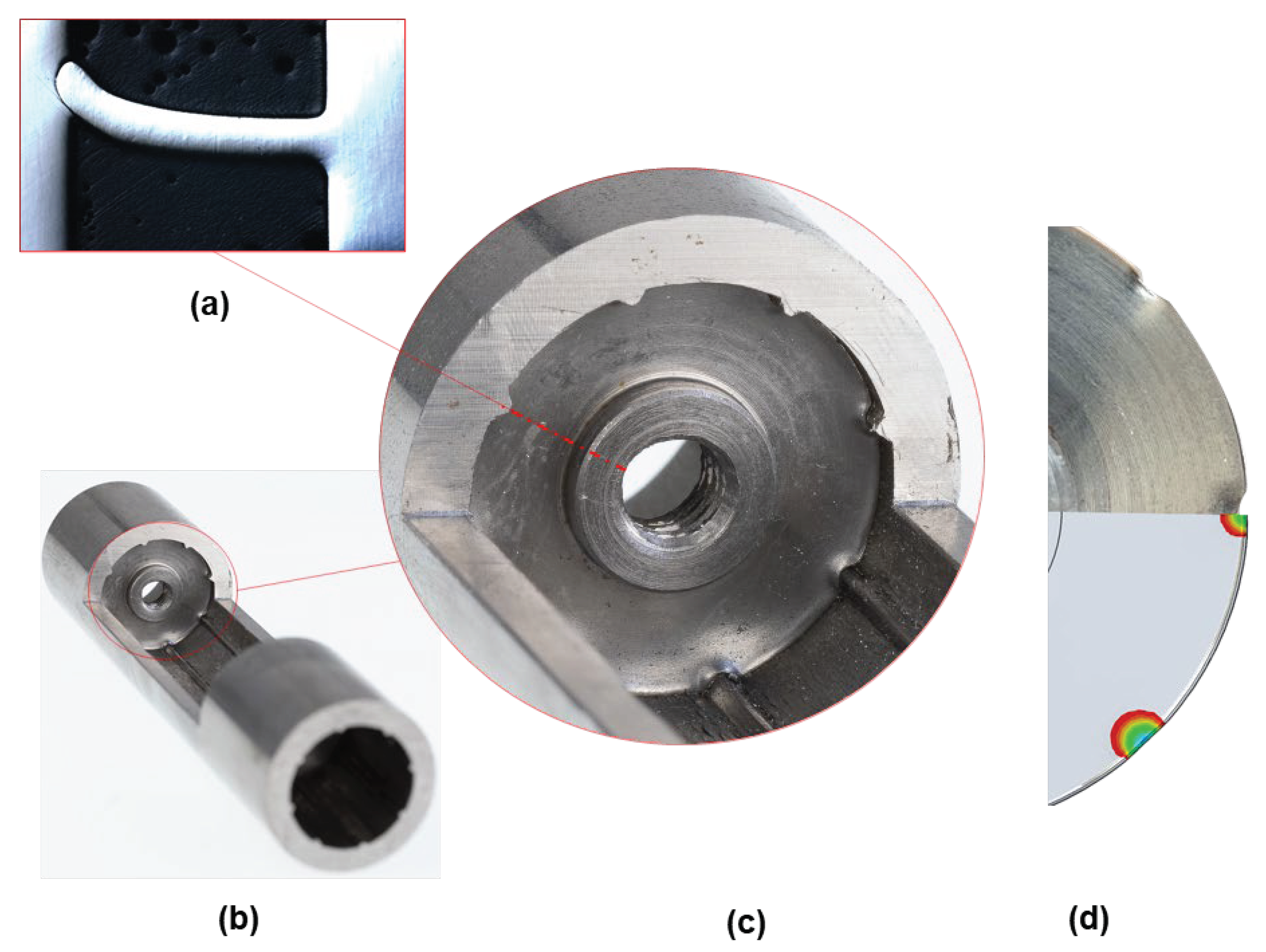 (a)

(b)

(c)

(d)