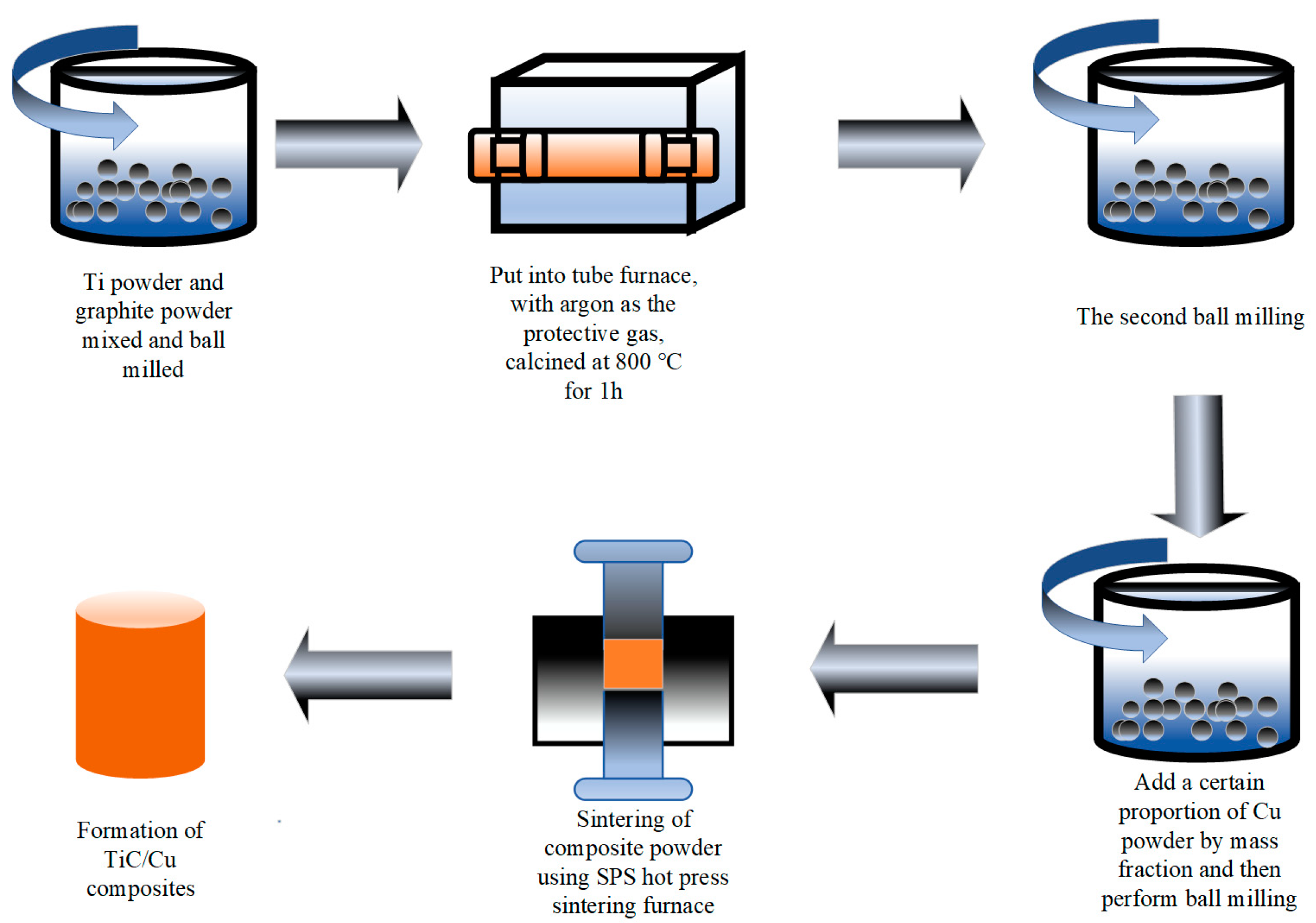 Ti powder and graphite powder mixed and ball milled

Put into tube furnace, with argon as the protective gas, calcined at 800 °C for 1h

The second ball milling

Add a certain proportion of Cu powder by mass fraction and then perform ball milling

Sintering of composite powder using SPS hot press sintering furnace

Formation of TiC/Cu composites