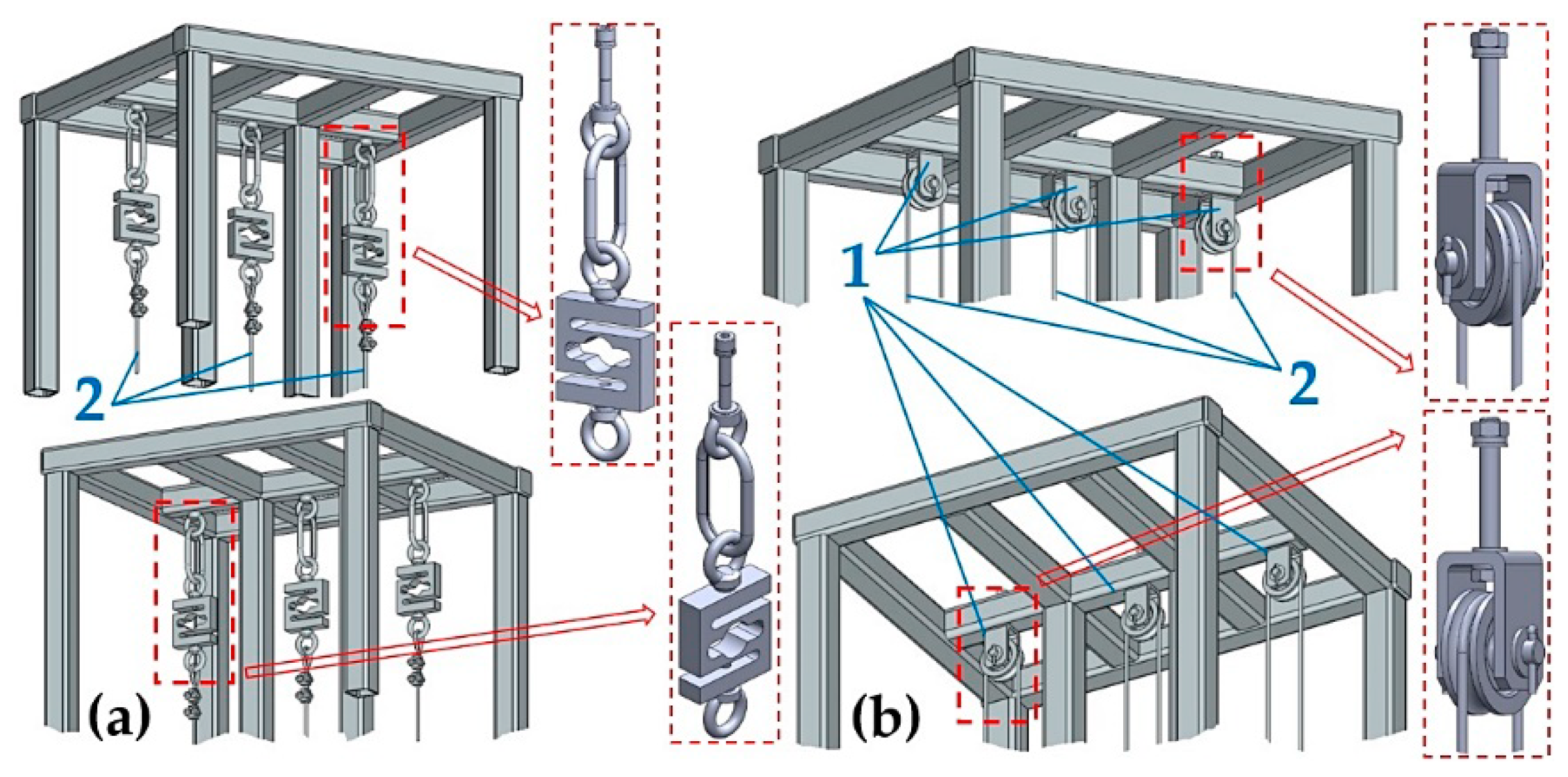 2

(a)

1

2

(b)