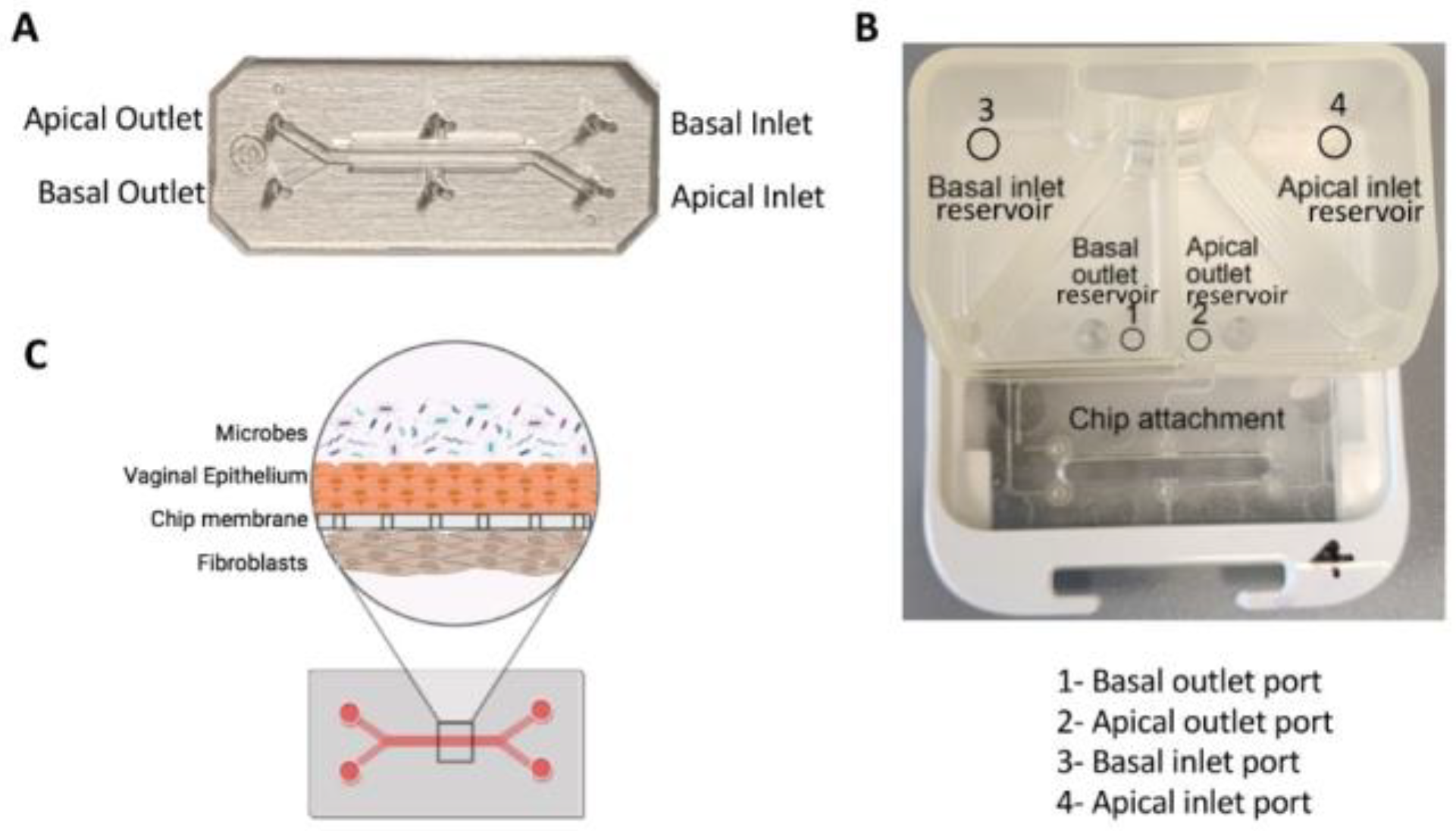 A

Apical Outlet

Basal Outlet

Basal Inlet

Apical Inlet

B

3

Basal inlet reservoir

4

Apical inlet reservoir

Basal outlet reservoir

1

Apical outlet reservoir

2

Chip attachment

1- Basal outlet port
2- Apical outlet port
3- Basal inlet port
4- Apical inlet port

C

Microbes

Vaginal Epithelium

Chip membrane

Fibroblasts