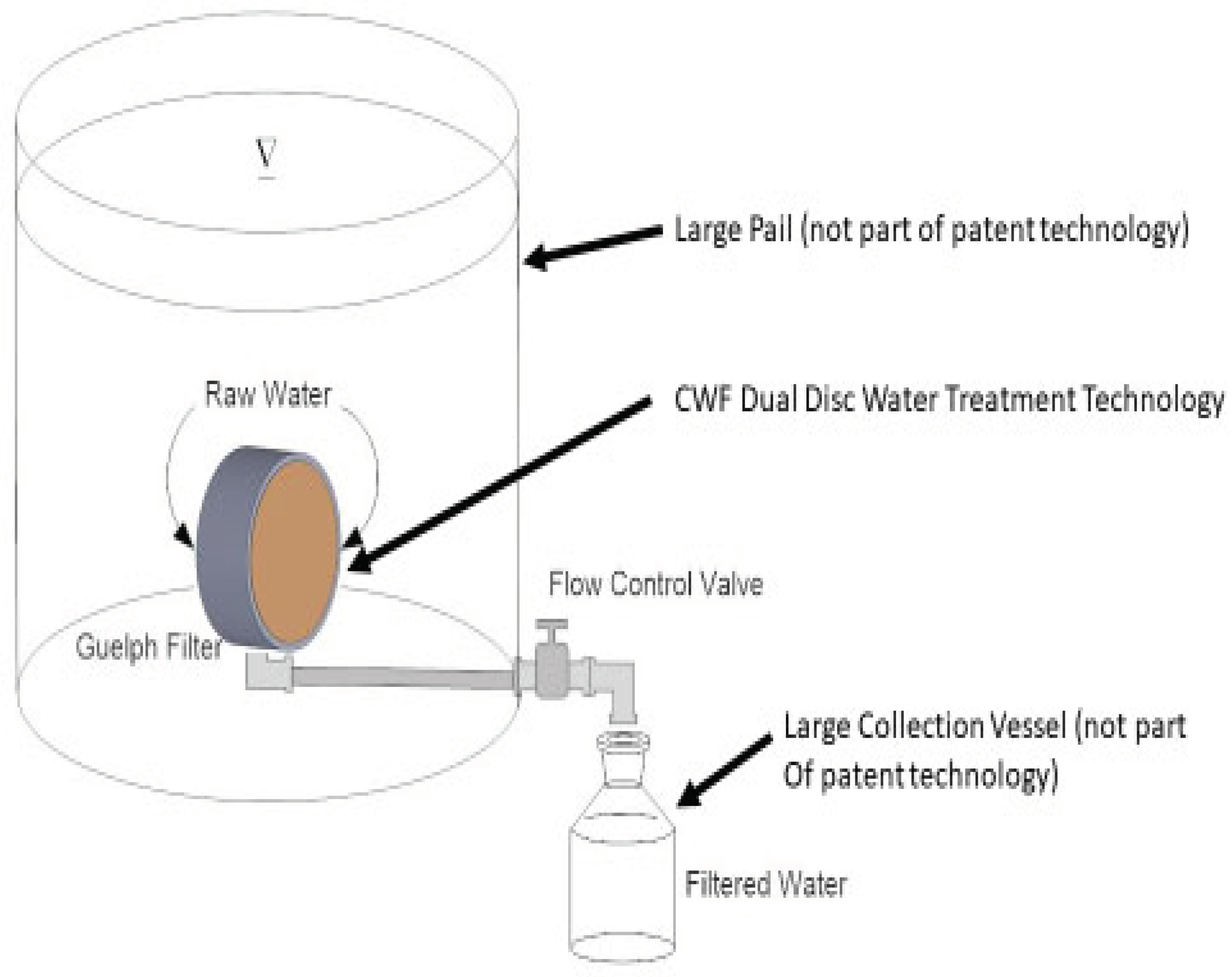 V

Large Pail (not part of patent technology)

Raw Water

CWF Dual Disc Water Treatment Technology

Flow Control Valve

Guelph Filter

Large Collection Vessel (not part Of patent technology)

Filtered Water