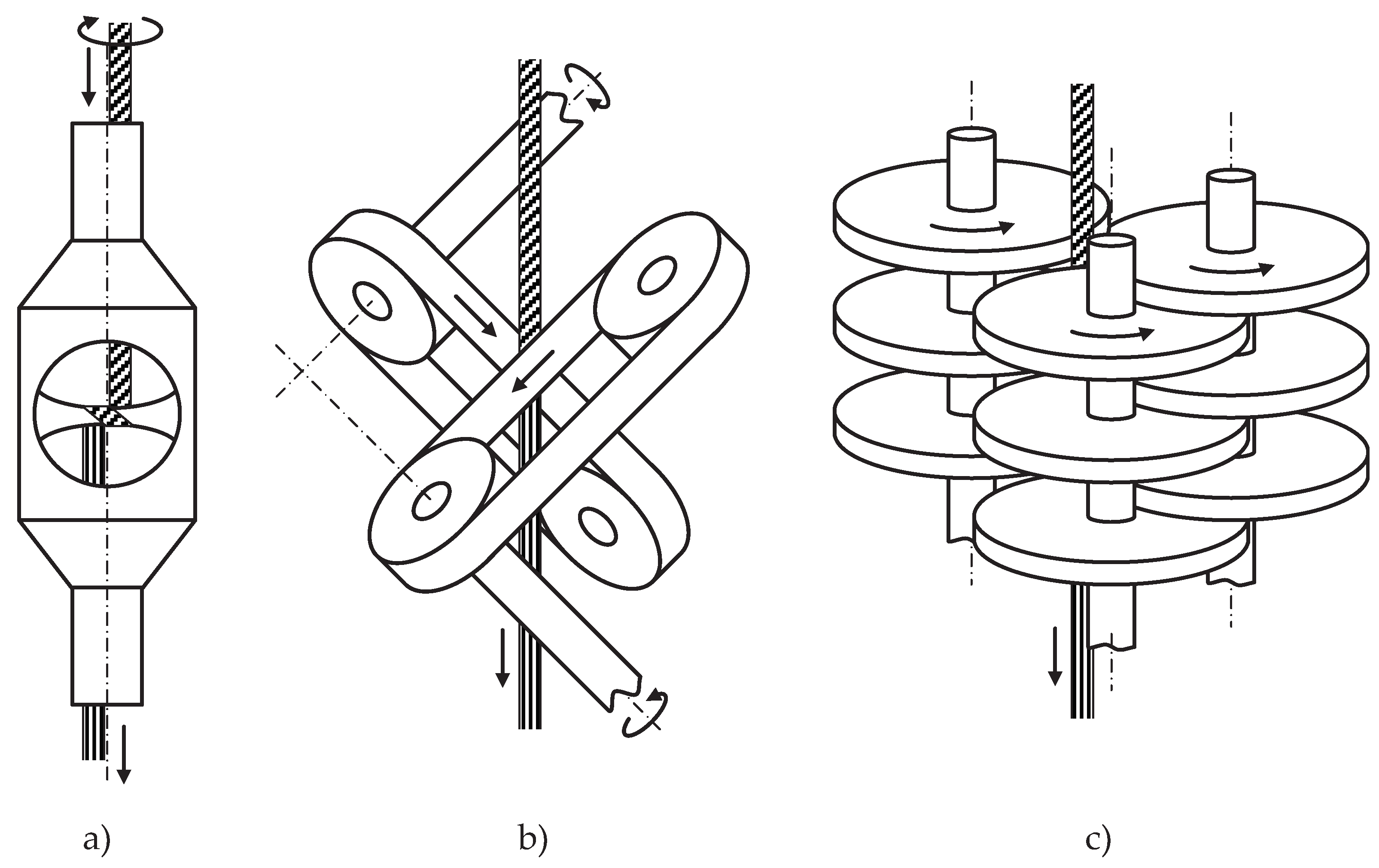 a)

b)

c)