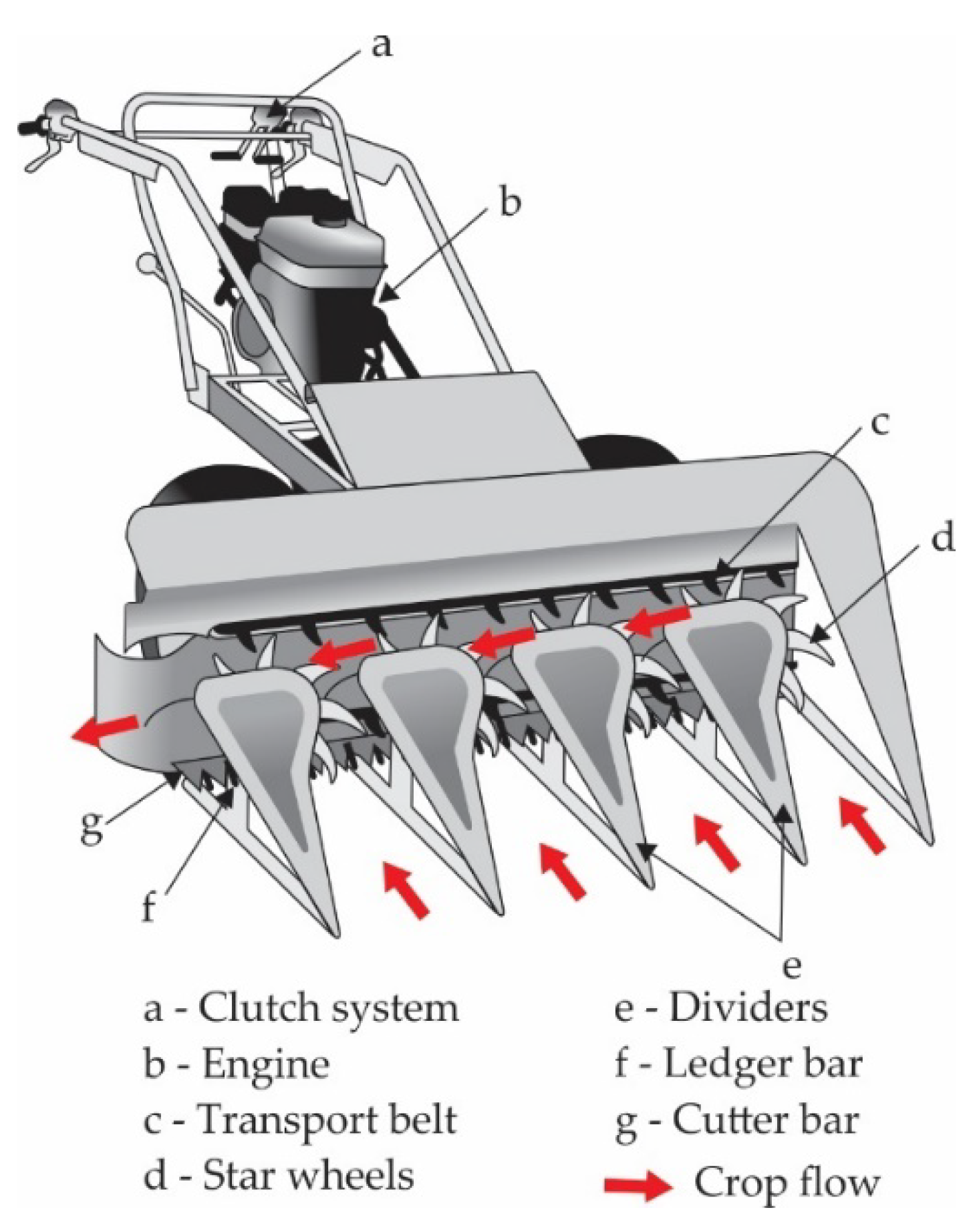 a

b

c

d

g

f

e

a - Clutch system
b - Engine
c - Transport belt
d - Star wheels

e - Dividers
f - Ledger bar
g - Cutter bar
Crop flow