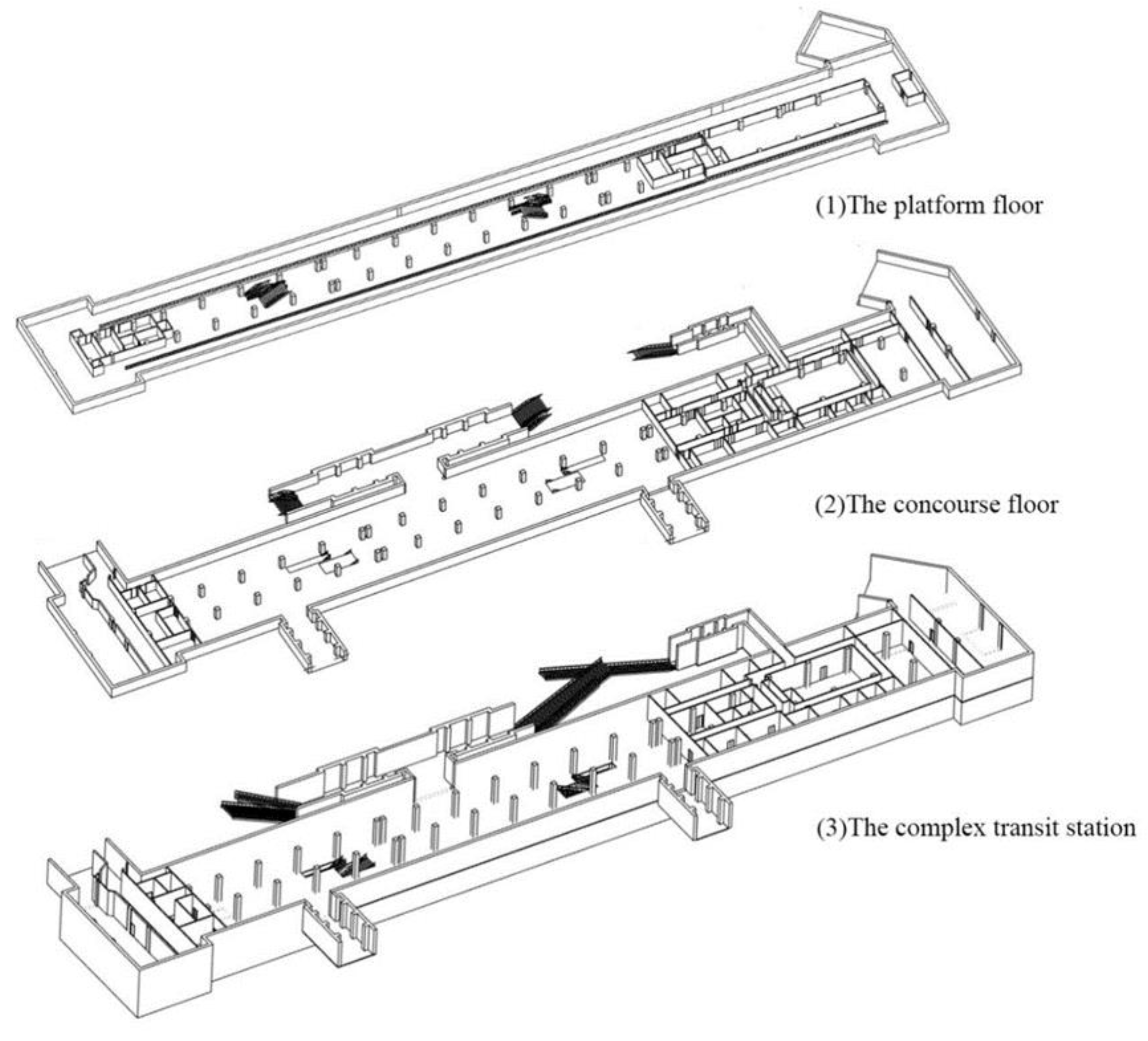 (1)The platform floor

(2)The concourse floor

(3)The complex transit station