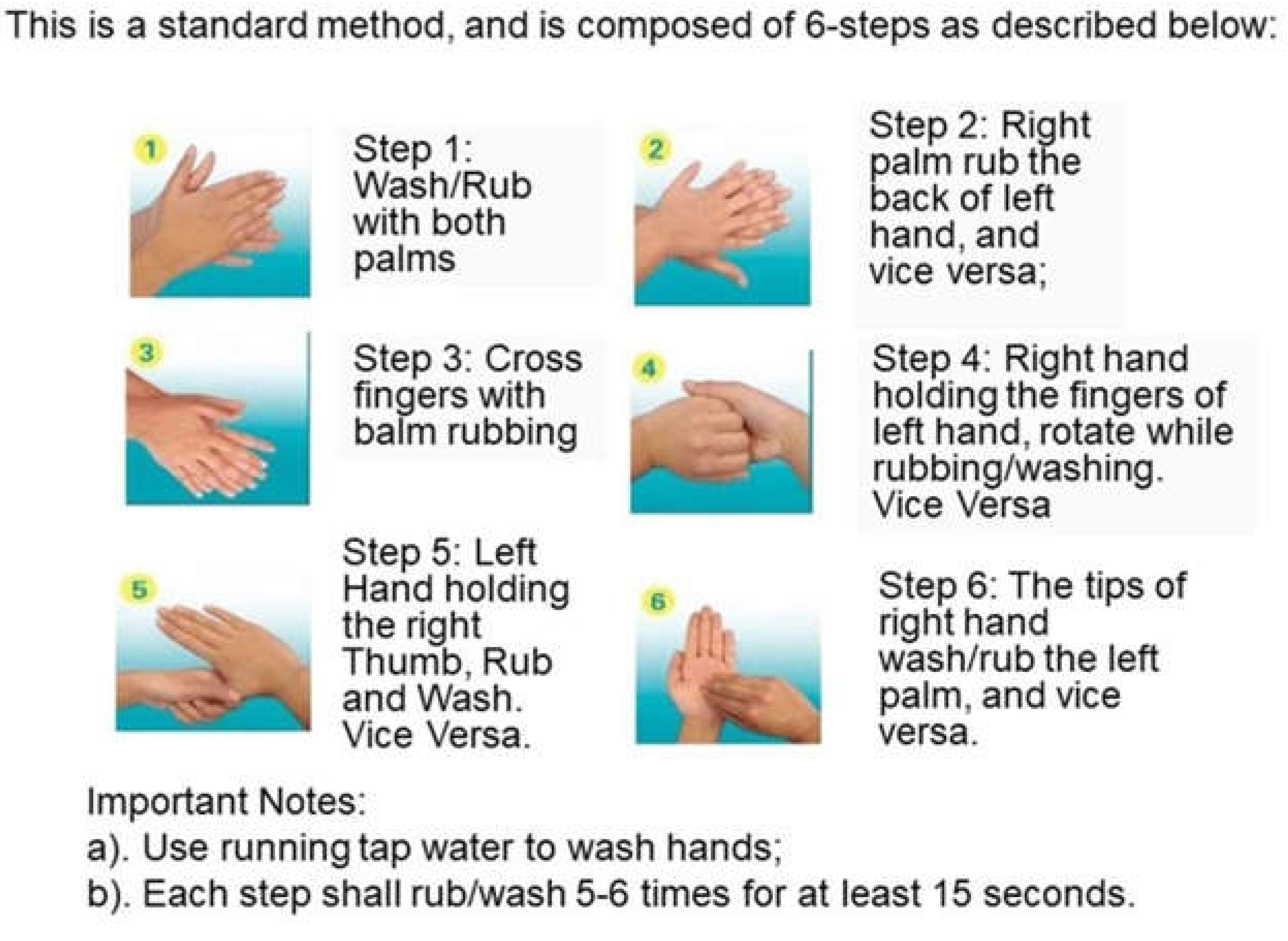 This is a standard method, and is composed of 6-steps as described below:

1

Step 1: Wash/Rub with both palms

2

Step 2: Right palm rub the back of left hand, and vice versa;

3

Step 3: Cross fingers with balm rubbing

4

Step 4: Right hand holding the fingers of left hand, rotate while rubbing/washing. Vice Versa

5

Step 5: Left Hand holding the right Thumb, Rub and Wash. Vice Versa.

6

Step 6: The tips of right hand wash/rub the left palm, and vice versa.

Important Notes:

a). Use running tap water to wash hands;

b). Each step shall rub/wash 5-6 times for at least 15 seconds.