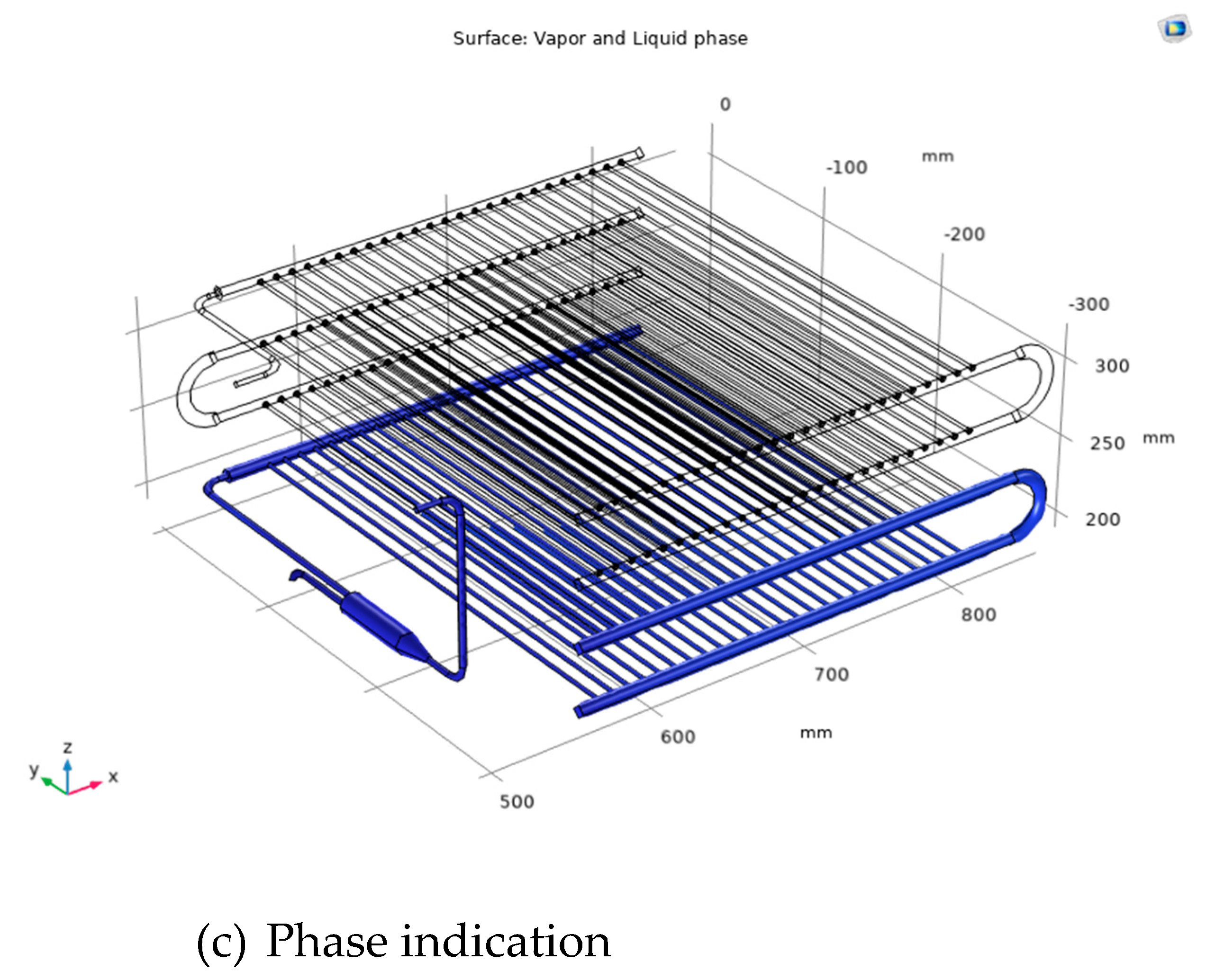 Surface: Vapor and Liquid phase

0

-100

mm

-200

-300

300

250

mm

200

800

700

600

mm

500

z

y

x

(c) Phase indication