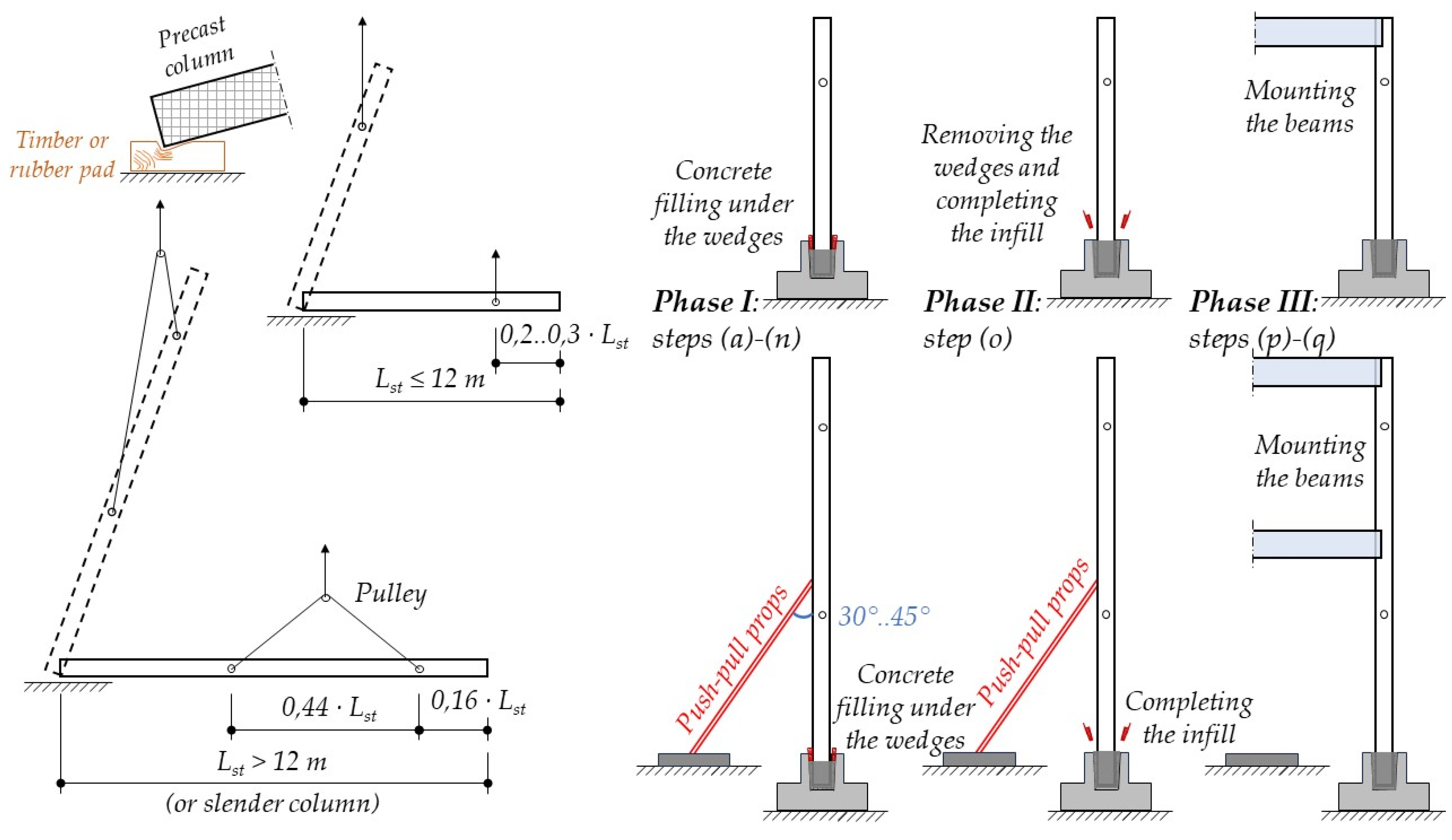 Precast column

Timber or rubber pad

$0{,}2..0{,}3 \cdot L_{st}$

$L_{st} \leq 12\ m$

Pulley

$0{,}44 \cdot L_{st}$

$0{,}16 \cdot L_{st}$

$L_{st} > 12\ m$

(or slender column)

Concrete filling under the wedges

Phase I: steps (a)-(n)

Removing the wedges and completing the infill

Phase II: step (o)

Mounting the beams

Phase III: steps (p)-(q)

Push-pull props

30°..45°

Concrete filling under the wedges

Push-pull props

Completing the infill

Mounting the beams