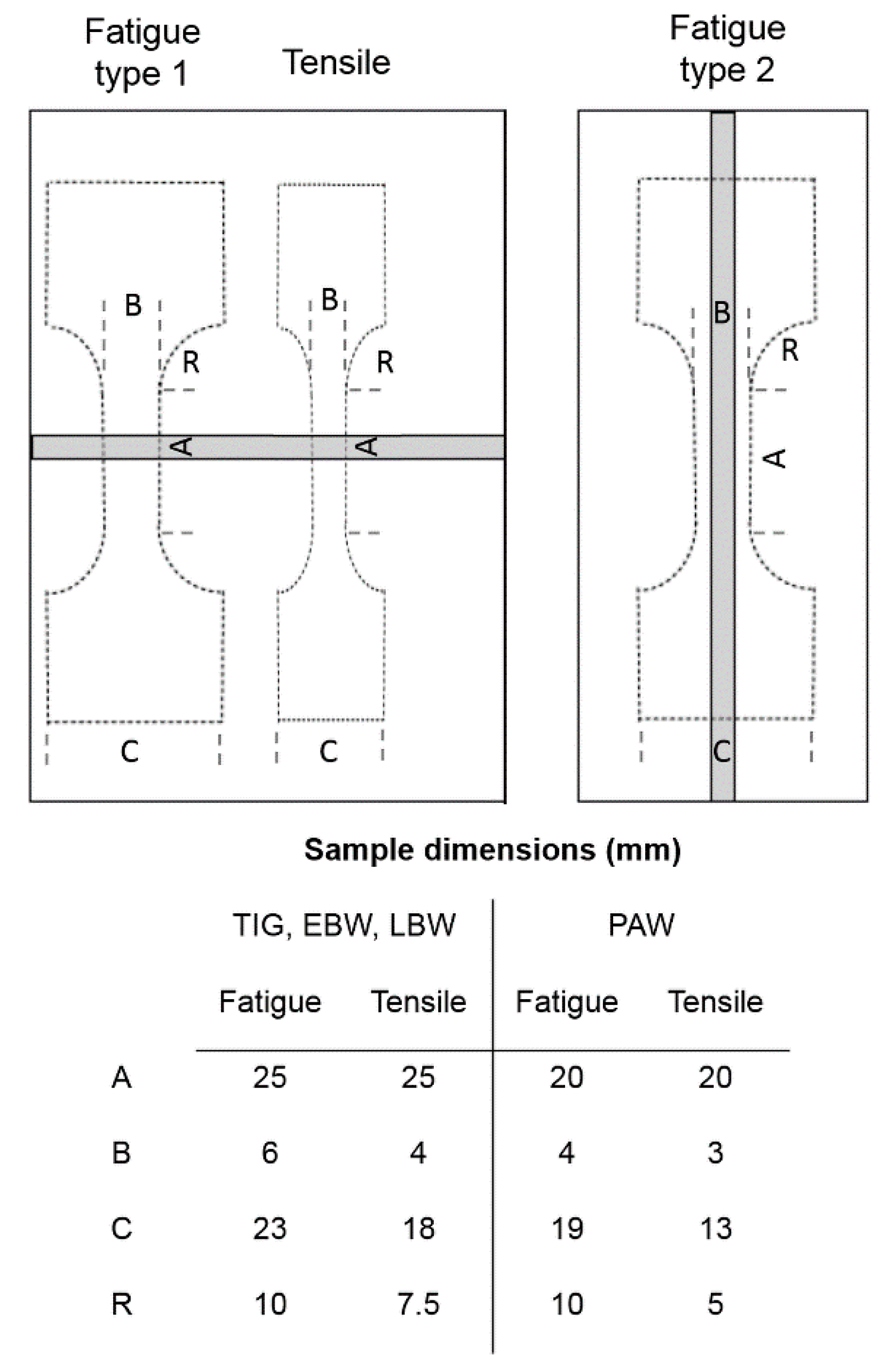 Fatigue type 1

Tensile

Fatigue type 2

B
R
A
C

B
R
A
C

B
R
A
C

Sample dimensions (mm)

| | TIG, EBW, LBW | | PAW | |
|---|---|---|---|---|
| | Fatigue | Tensile | Fatigue | Tensile |
| A | 25 | 25 | 20 | 20 |
| B | 6 | 4 | 4 | 3 |
| C | 23 | 18 | 19 | 13 |
| R | 10 | 7.5 | 10 | 5 |